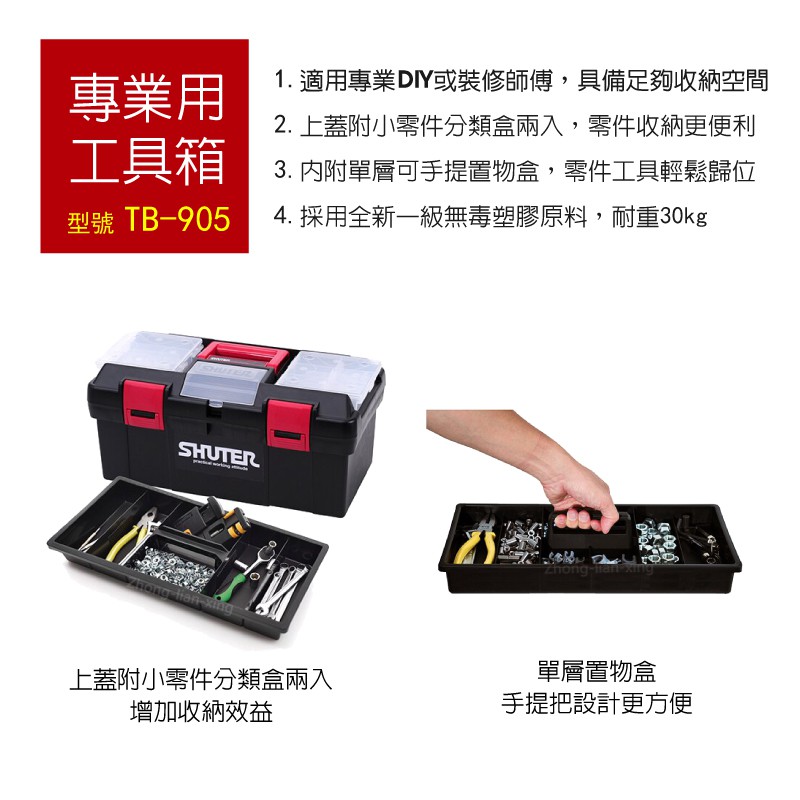 專業用
工具箱
型號 TB-905

1. 適用專業DIY或裝修師傅，具備足夠收納空間
2. 上蓋附小零件分類盒兩入，零件收納更便利
3. 內附單層可手提置物盒，零件工具輕鬆歸位
4. 採用全新一級無毒塑膠原料，耐重30kg

SHUTER
SHUTER
practical working attitude
Zhong-lian-xing

Zhong-lian-xing

上蓋附小零件分類盒兩入
增加收納效益

單層置物盒
手提把設計更方便