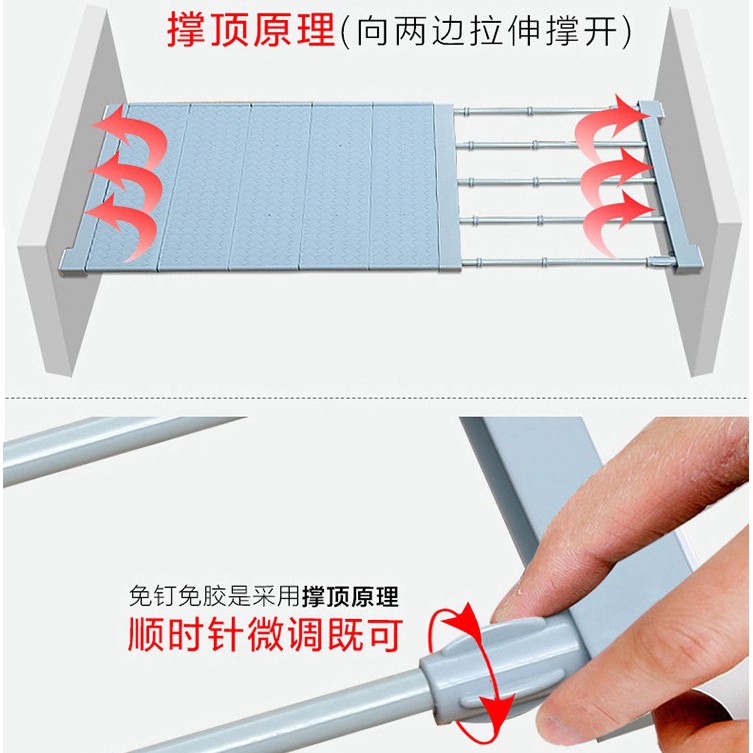 撑顶原理(向两边拉伸撑开)

免钉免胶是采用撑顶原理
顺时针微调既可