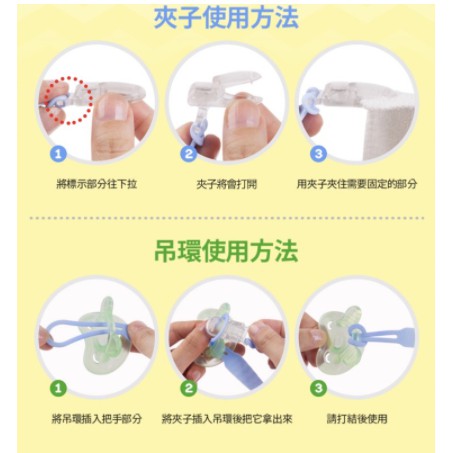 夾子使用方法

1
將標示部分往下拉

2
夾子將會打開

3
用夾子夾住需要固定的部分

吊環使用方法

1
將吊環插入把手部分

2
將夾子插入吊環後把它拿出來

3
請打結後使用