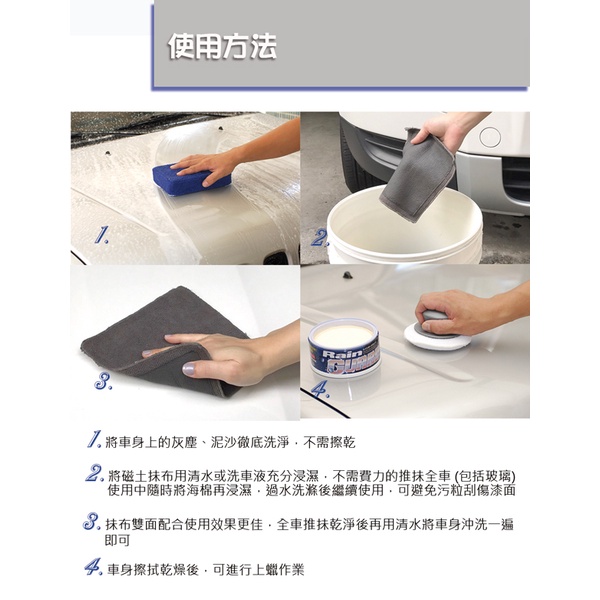 使用方法

1.

2.

3.

Rain GUARD

4.

1. 將車身上的灰塵、泥沙徹底洗淨，不需擦乾

2. 將磁土抹布用清水或洗車液充分浸濕，不需費力的推抹全車 (包括玻璃) 使用中隨時將海棉再浸濕，過水洗滌後繼續使用，可避免污粒刮傷漆面

3. 抹布雙面配合使用效果更佳，全車推抹乾淨後再用清水將車身沖洗一遍即可

4. 車身擦拭乾燥後，可進行上蠟作業