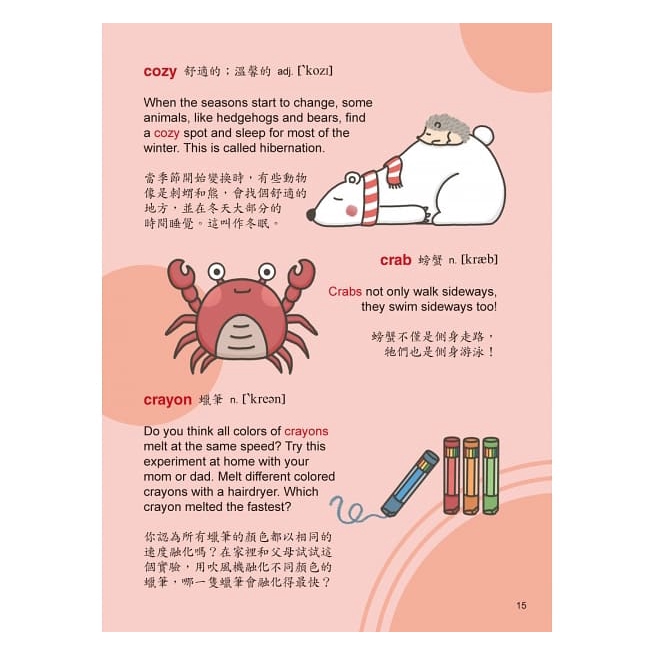 cozy 舒適的；溫馨的 adj. [ˋkozɪ]

When the seasons start to change, some animals, like hedgehogs and bears, find a cozy spot and sleep for most of the winter. This is called hibernation.

當季節開始變換時，有些動物像是刺蝟和熊，會找個舒適的地方，並在冬天大部分的時間睡覺。這叫作冬眠。

crab 螃蟹 n. [kræb]

Crabs not only walk sideways, they swim sideways too!

螃蟹不僅是側身走路，牠們也是側身游泳！

crayon 蠟筆 n. [ˋkreən]

Do you think all colors of crayons melt at the same speed? Try this experiment at home with your mom or dad. Melt different colored crayons with a hairdryer. Which crayon melted the fastest?

你認為所有蠟筆的顏色都以相同的速度融化嗎？在家裡和父母試試這個實驗，用吹風機融化不同顏色的蠟筆，哪一隻蠟筆會融化得最快？

15