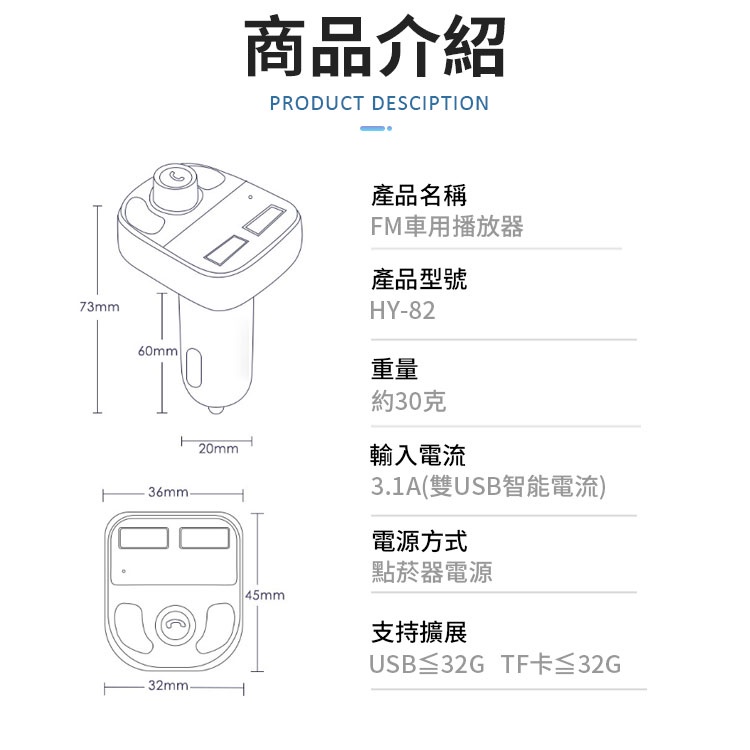 商品介紹
PRODUCT DESCIPTION

73mm
60mm
20mm
36mm
45mm
32mm

產品名稱
FM車用播放器

產品型號
HY-82

重量
約30克

輸入電流
3.1A(雙USB智能電流)

電源方式
點菸器電源

支持擴展
USB≦32G TF卡≦32G