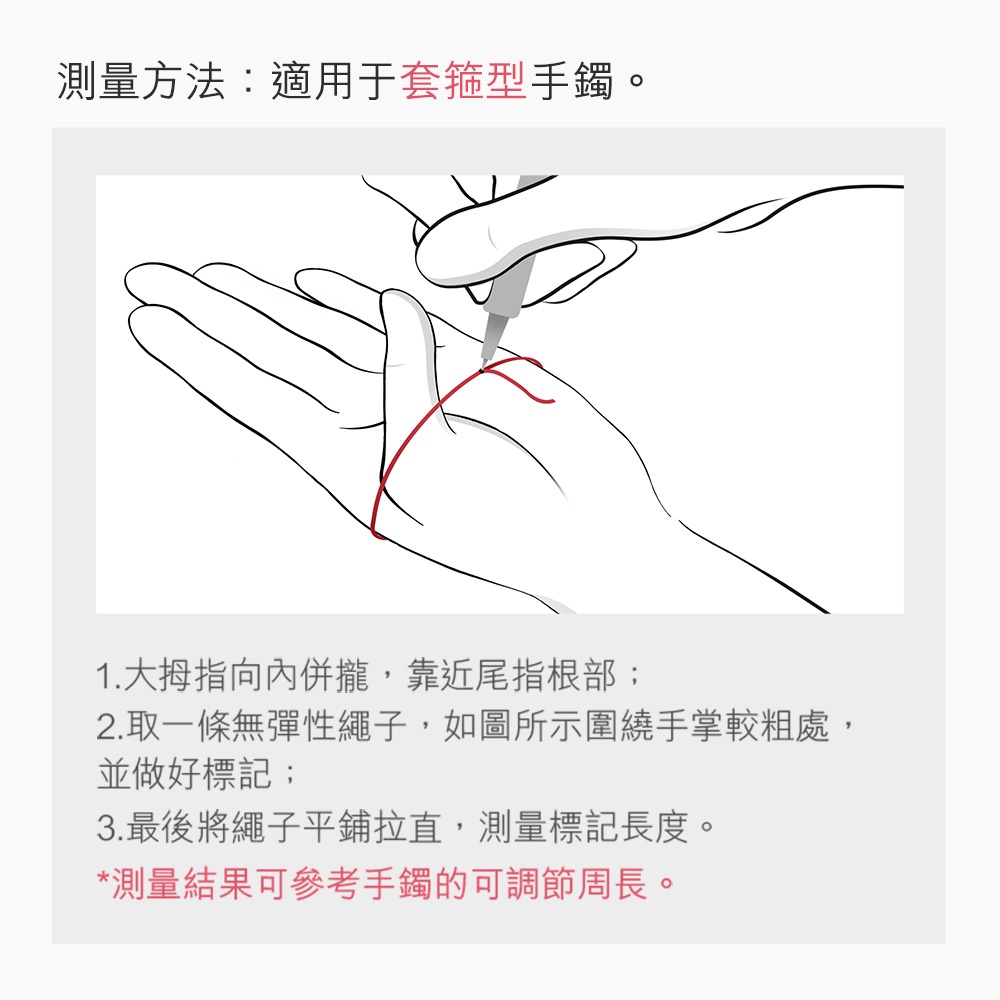 測量方法：適用于套箍型手鐲。

1.大拇指向內併攏，靠近尾指根部；
2.取一條無彈性繩子，如圖所示圍繞手掌較粗處，並做好標記；
3.最後將繩子平鋪拉直，測量標記長度。
*測量結果可參考手鐲的可調節周長。