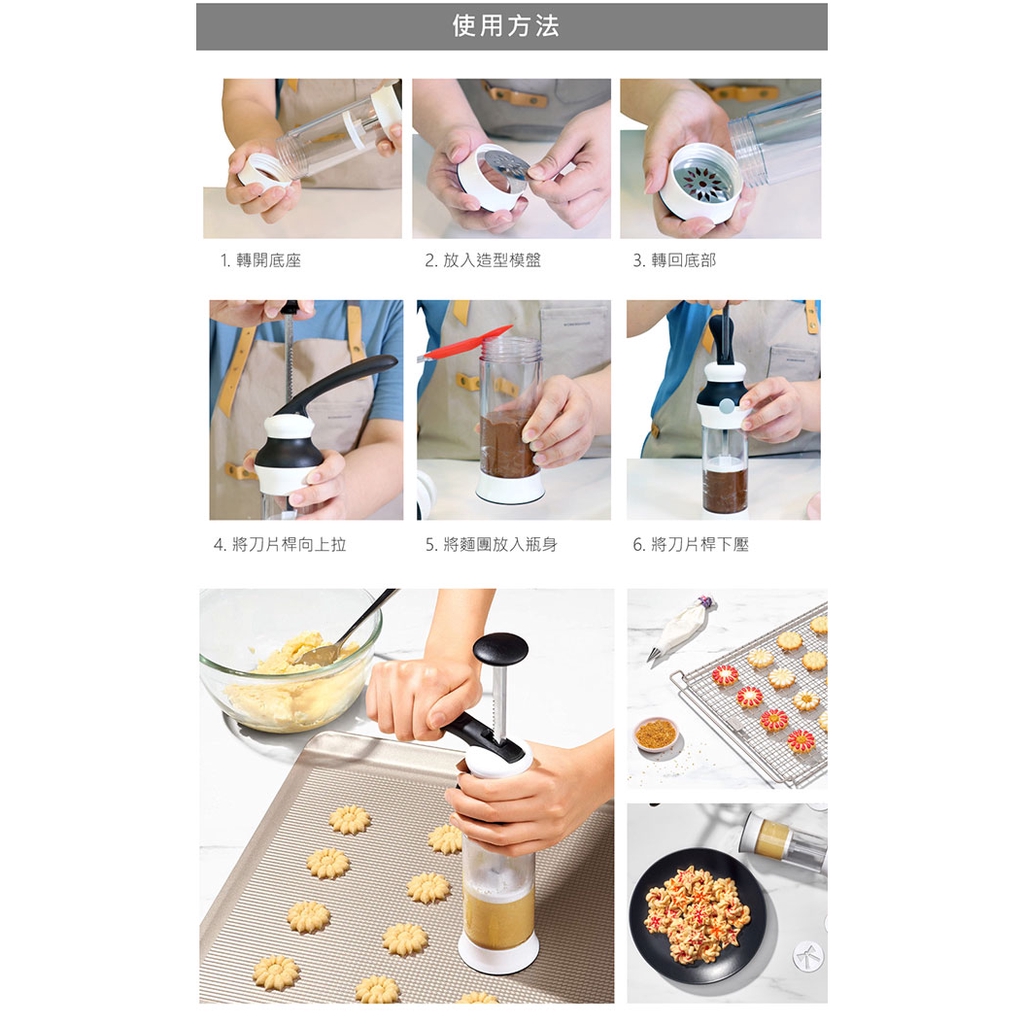 使用方法

1. 轉開底座

2. 放入造型模盤

3. 轉回底部

4. 將刀片桿向上拉

5. 將麵團放入瓶身

6. 將刀片桿下壓