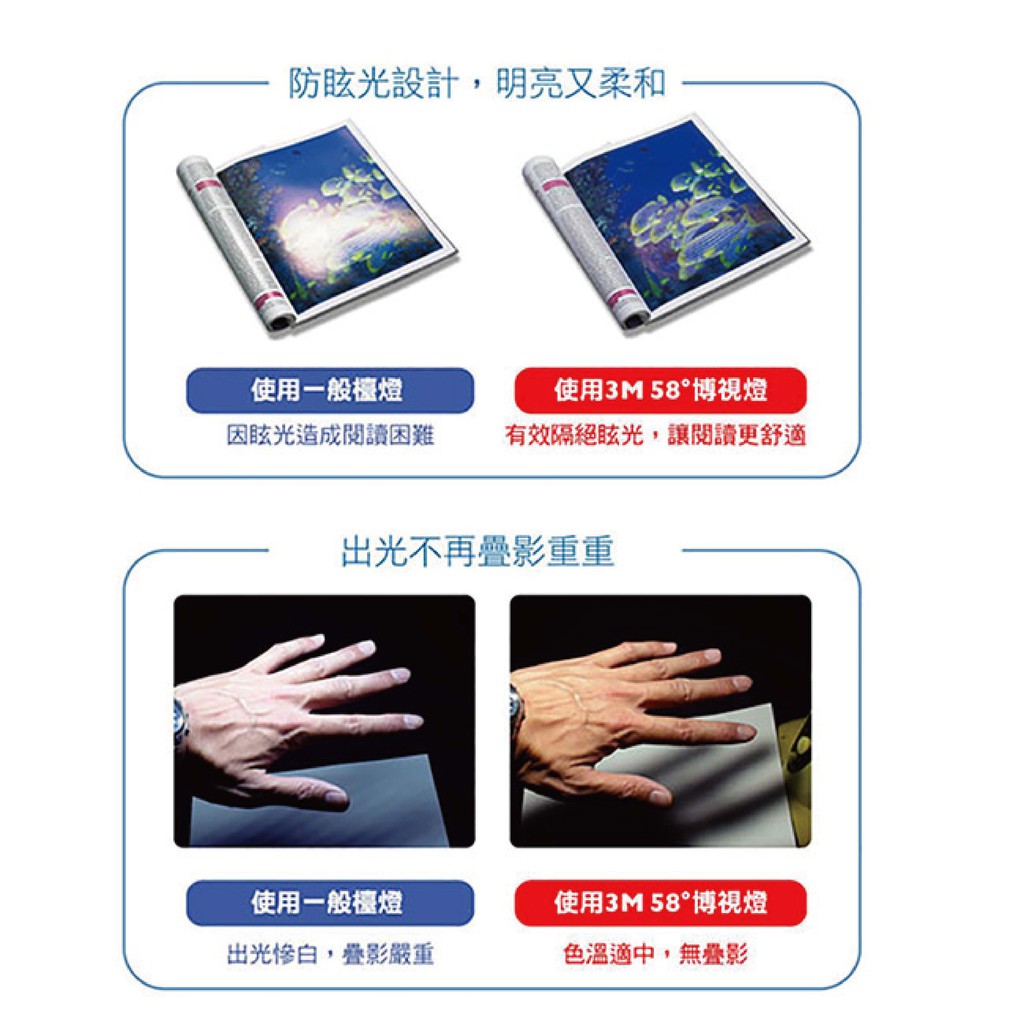 防眩光設計，明亮又柔和

使用一般檯燈
因眩光造成閱讀困難

使用3M 58°博視燈
有效隔絕眩光，讓閱讀更舒適

出光不再疊影重重

使用一般檯燈
出光慘白，疊影嚴重

使用3M 58°博視燈
色溫適中，無疊影