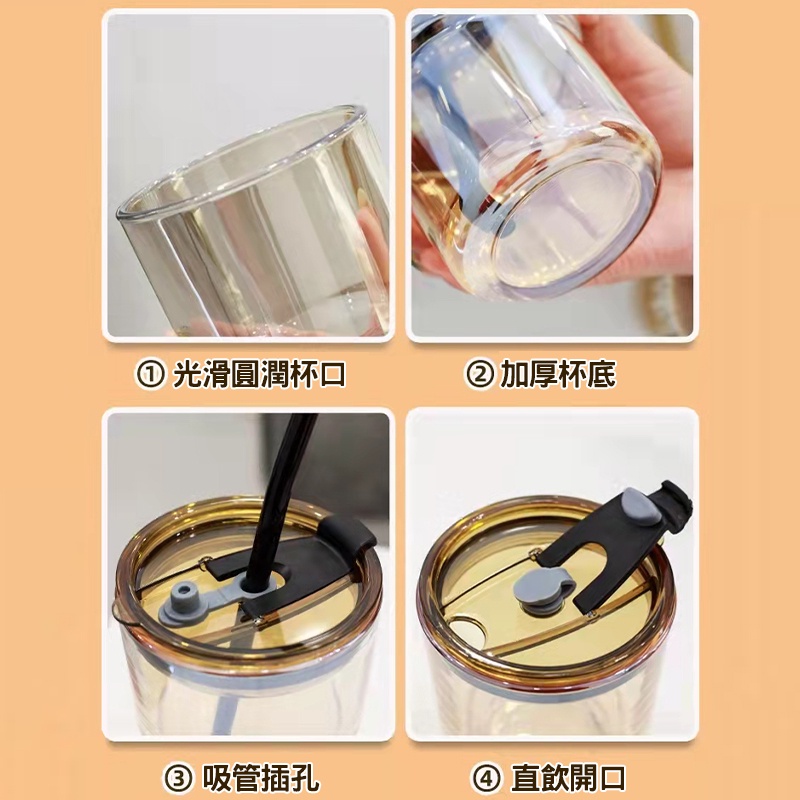 ① 光滑圓潤杯口

② 加厚杯底

③ 吸管插孔

④ 直飲開口