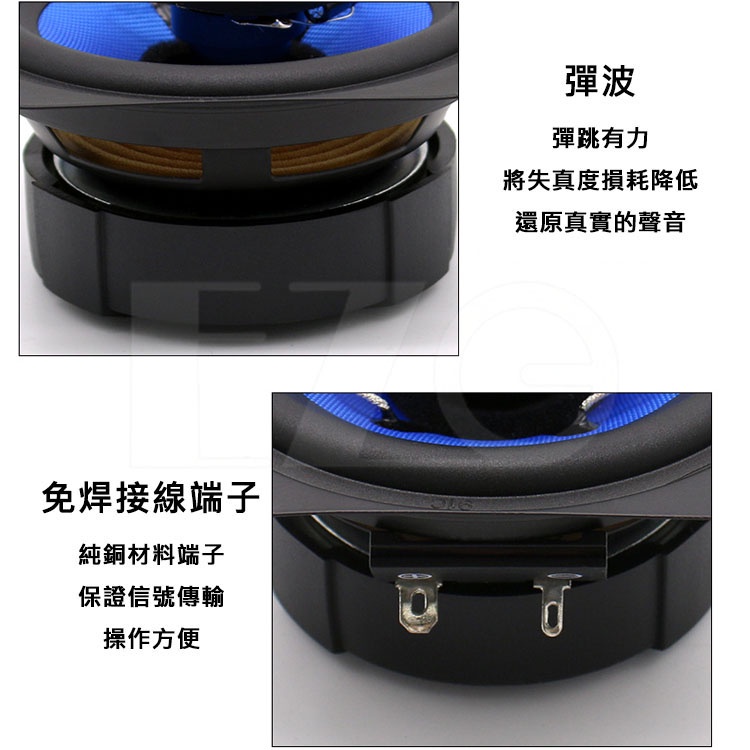 彈波

彈跳有力
將失真度損耗降低
還原真實的聲音

免焊接線端子

純銅材料端子
保證信號傳輸
操作方便