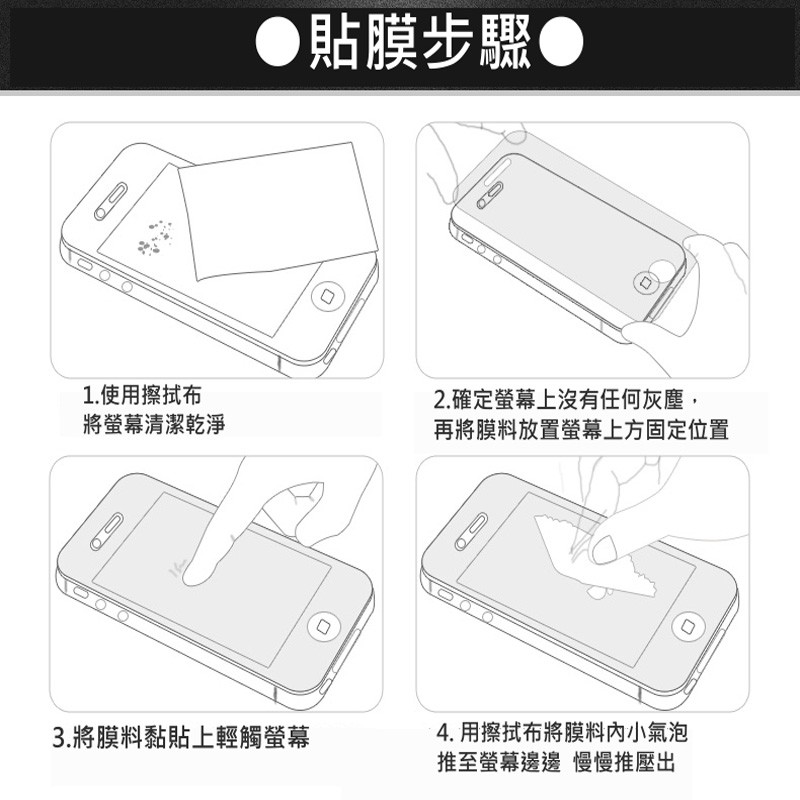 ●貼膜步驟●

1.使用擦拭布
將螢幕清潔乾淨

2.確定螢幕上沒有任何灰塵，
再將膜料放置螢幕上方固定位置

3.將膜料黏貼上輕觸螢幕

4. 用擦拭布將膜料內小氣泡
推至螢幕邊邊 慢慢推壓出