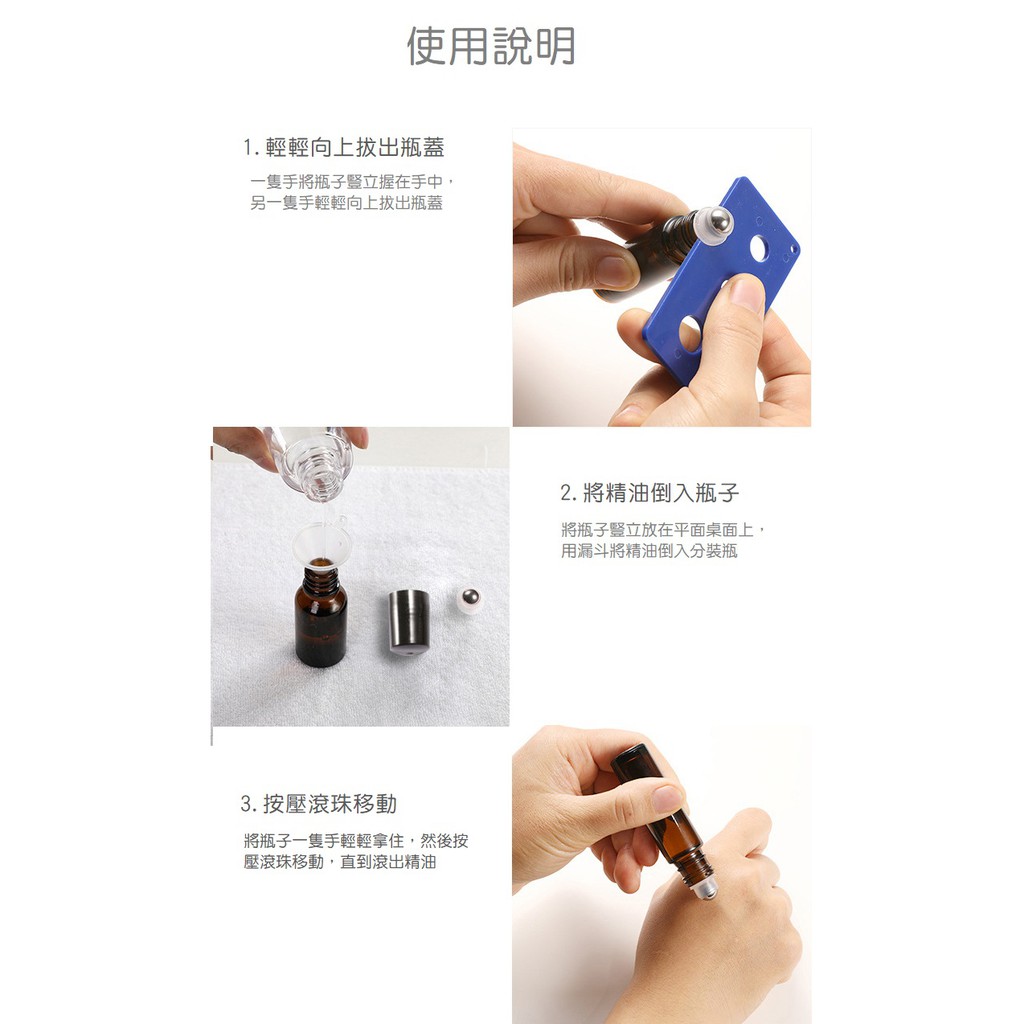 使用說明

1. 輕輕向上拔出瓶蓋

一隻手將瓶子豎立握在手中，另一隻手輕輕向上拔出瓶蓋

2. 將精油倒入瓶子

將瓶子豎立放在平面桌面上，用漏斗將精油倒入分裝瓶

3. 按壓滾珠移動

將瓶子一隻手輕輕拿住，然後按壓滾珠移動，直到滾出精油