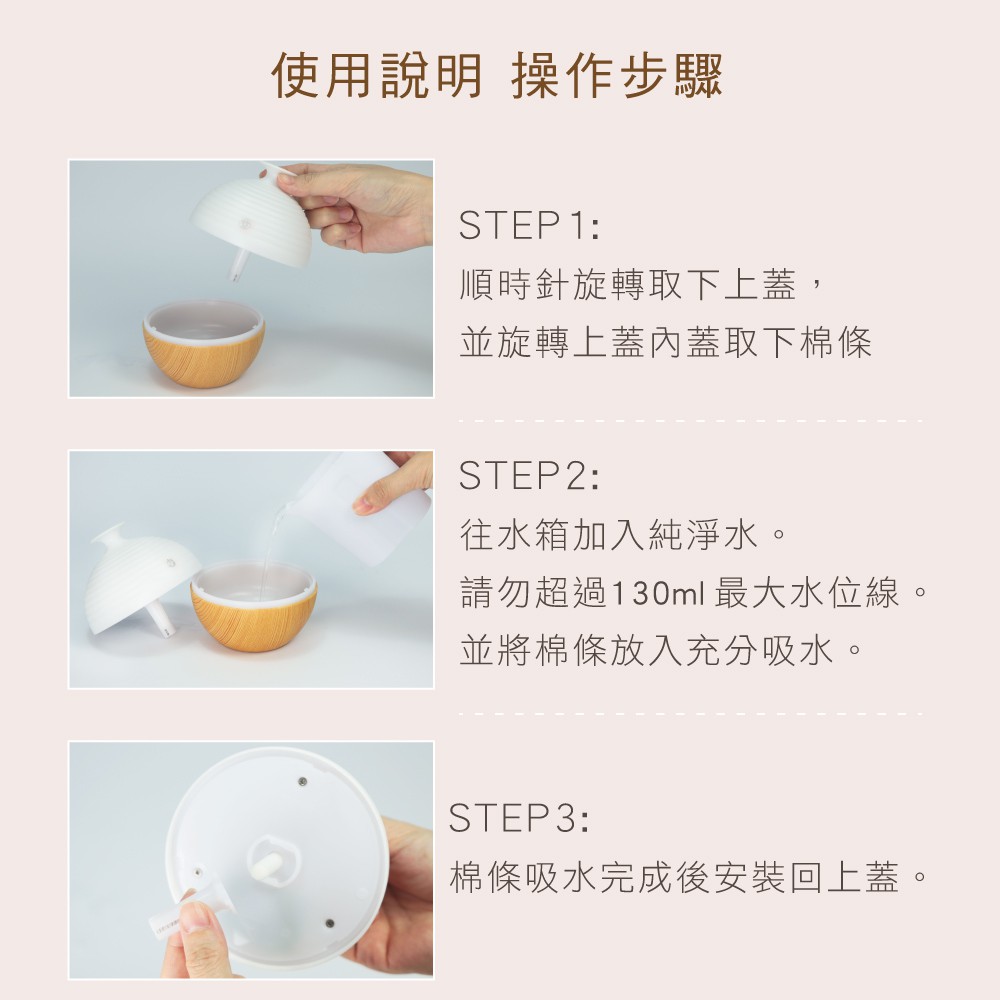 使用說明 操作步驟

STEP1:
順時針旋轉取下上蓋，
並旋轉上蓋內蓋取下棉條

STEP2:
往水箱加入純淨水。
請勿超過130ml 最大水位線。
並將棉條放入充分吸水。

STEP3:
棉條吸水完成後安裝回上蓋。