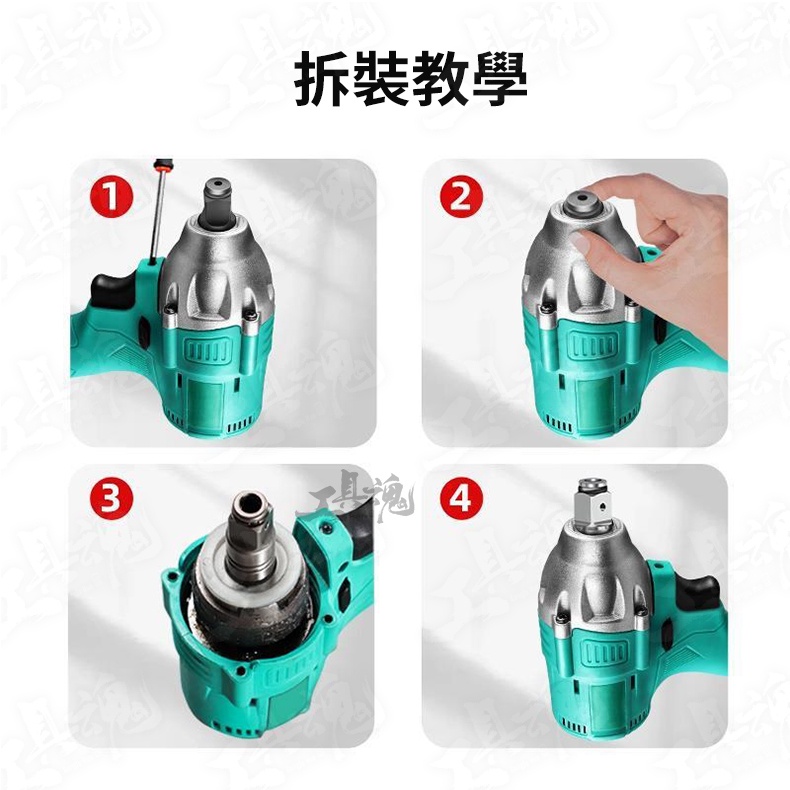 拆裝教學

1

2

3

工具魂

4