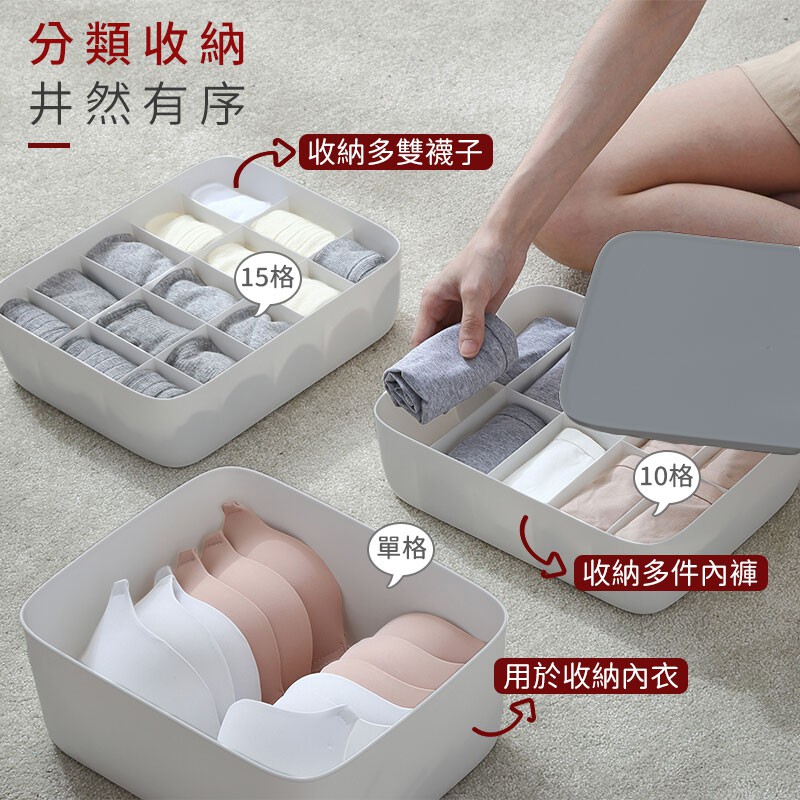 分類收納
井然有序

收納多雙襪子

15格

10格

單格

收納多件內褲

用於收納內衣