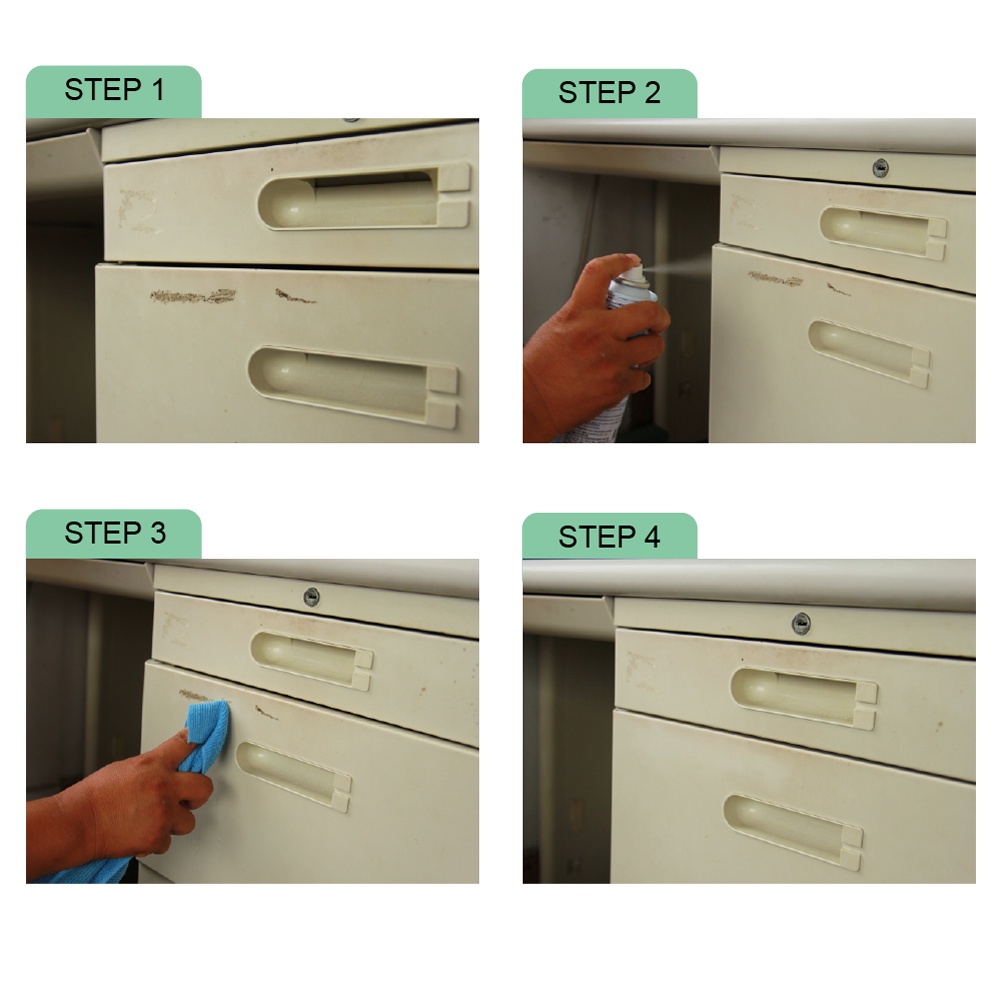 STEP 1

STEP 2

STEP 3

STEP 4