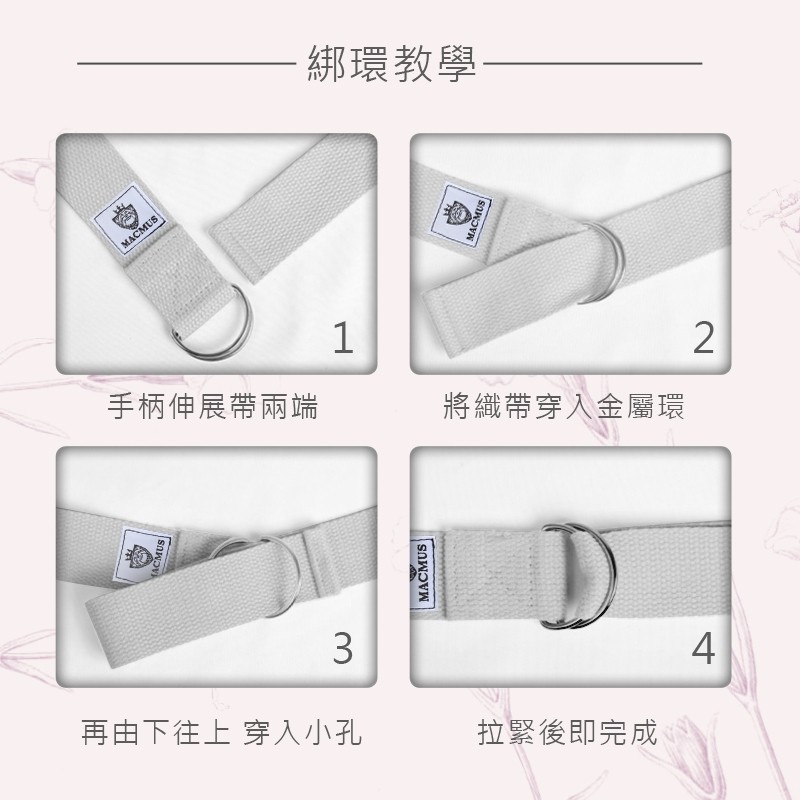 綁環教學

MACMUS

1

手柄伸展帶兩端

MACMUS

2

將織帶穿入金屬環

MACMUS

3

再由下往上 穿入小孔

MACMUS

4

拉緊後即完成