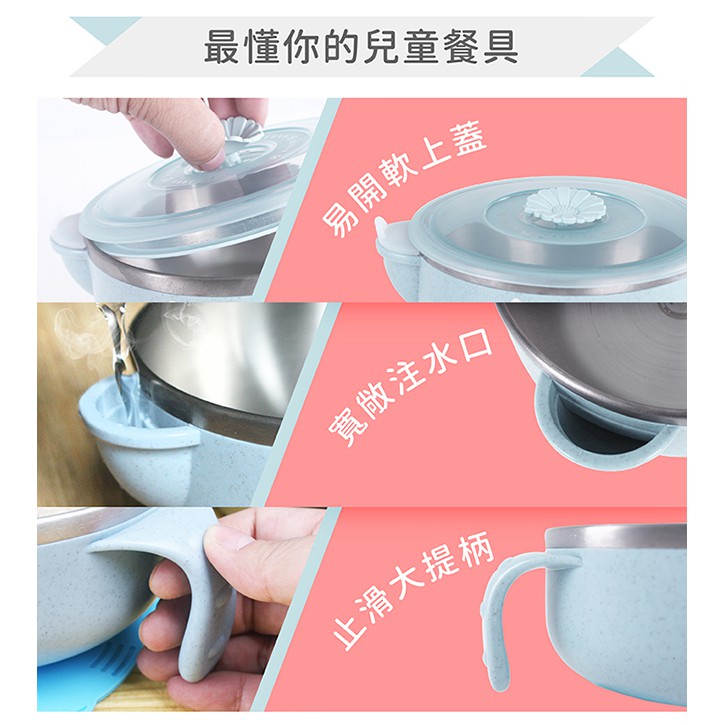 最懂你的兒童餐具

易開軟上蓋

寬敞注水口

止滑大提柄