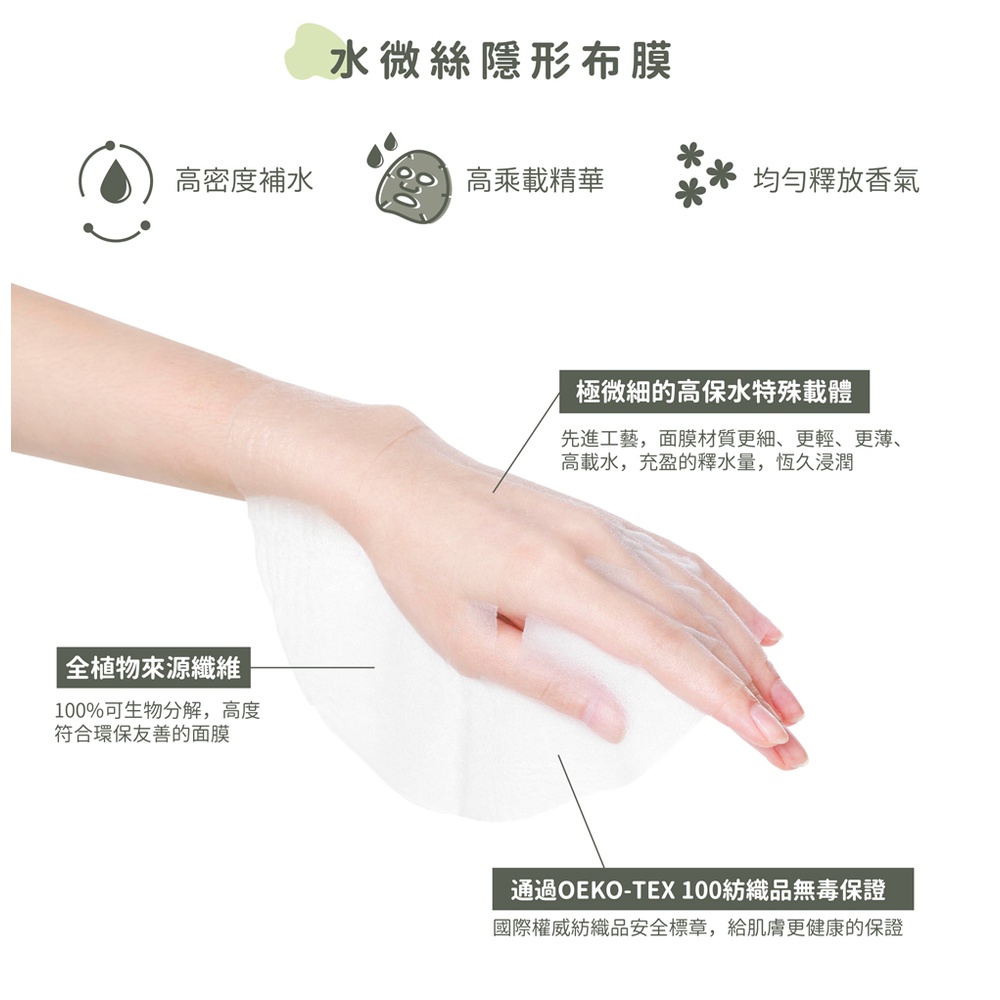 水微絲隱形布膜

高密度補水

高乘載精華

均勻釋放香氣

極微細的高保水特殊載體

先進工藝，面膜材質更細、更輕、更薄、高載水，充盈的釋水量，恆久浸潤

全植物來源纖維

100%可生物分解，高度符合環保友善的面膜

通過OEKO-TEX 100紡織品無毒保證

國際權威紡織品安全標章，給肌膚更健康的保證