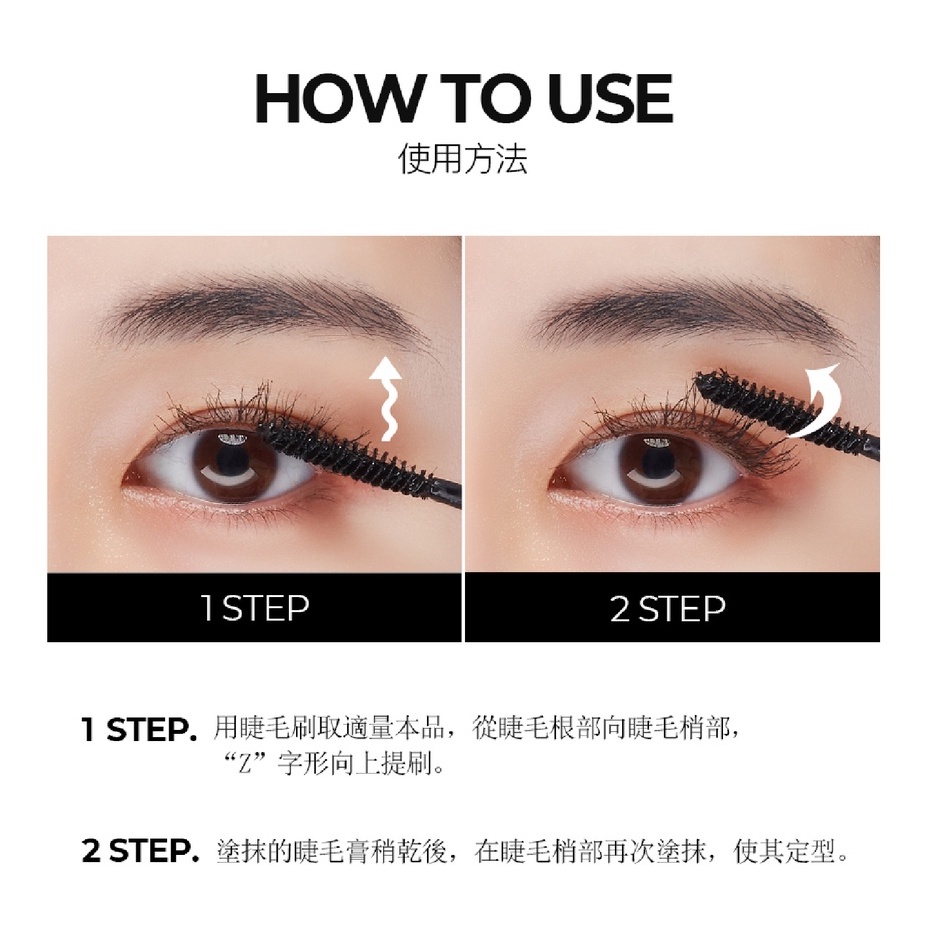 HOW TO USE
使用方法

1 STEP

2 STEP

1 STEP. 用睫毛刷取適量本品，從睫毛根部向睫毛梢部，“Z”字形向上提刷。

2 STEP. 塗抹的睫毛膏稍乾後，在睫毛梢部再次塗抹，使其定型。