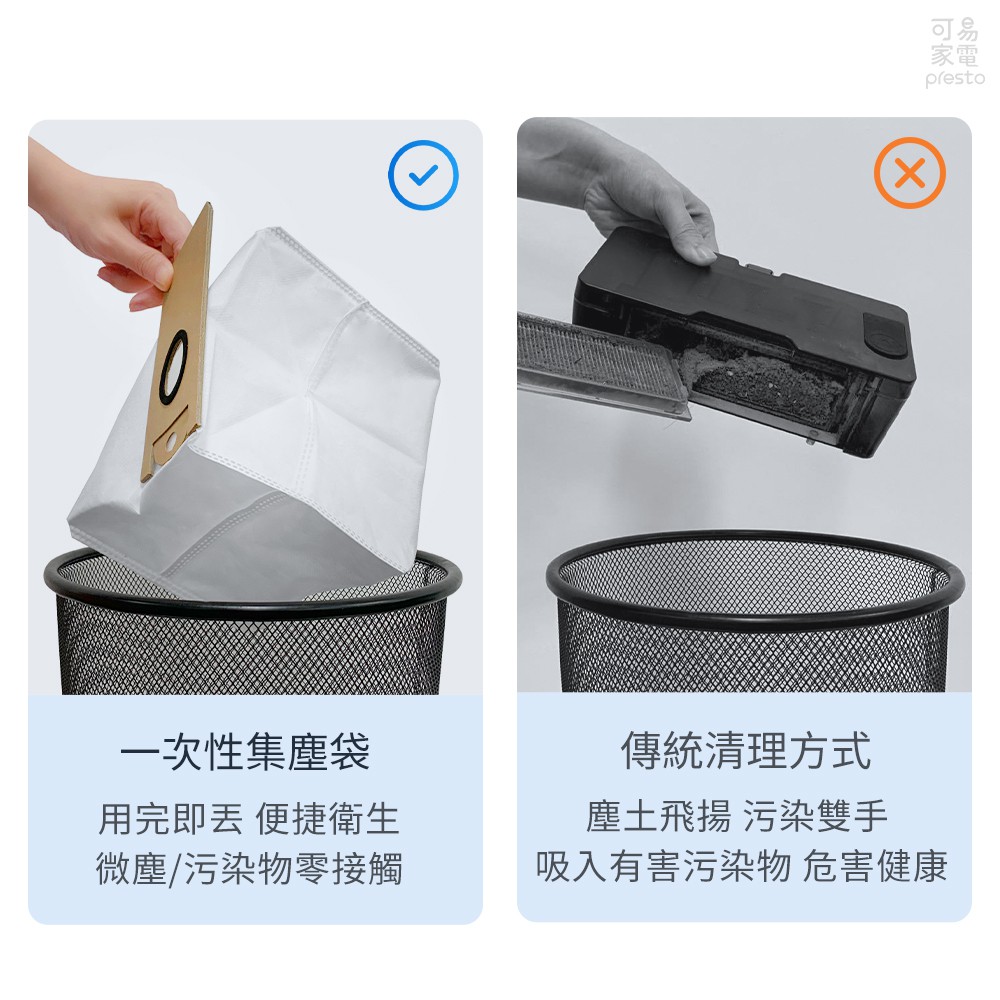 可易
家電
presto

一次性集塵袋

用完即丟 便捷衛生
微塵/污染物零接觸

傳統清理方式

塵土飛揚 污染雙手
吸入有害污染物 危害健康