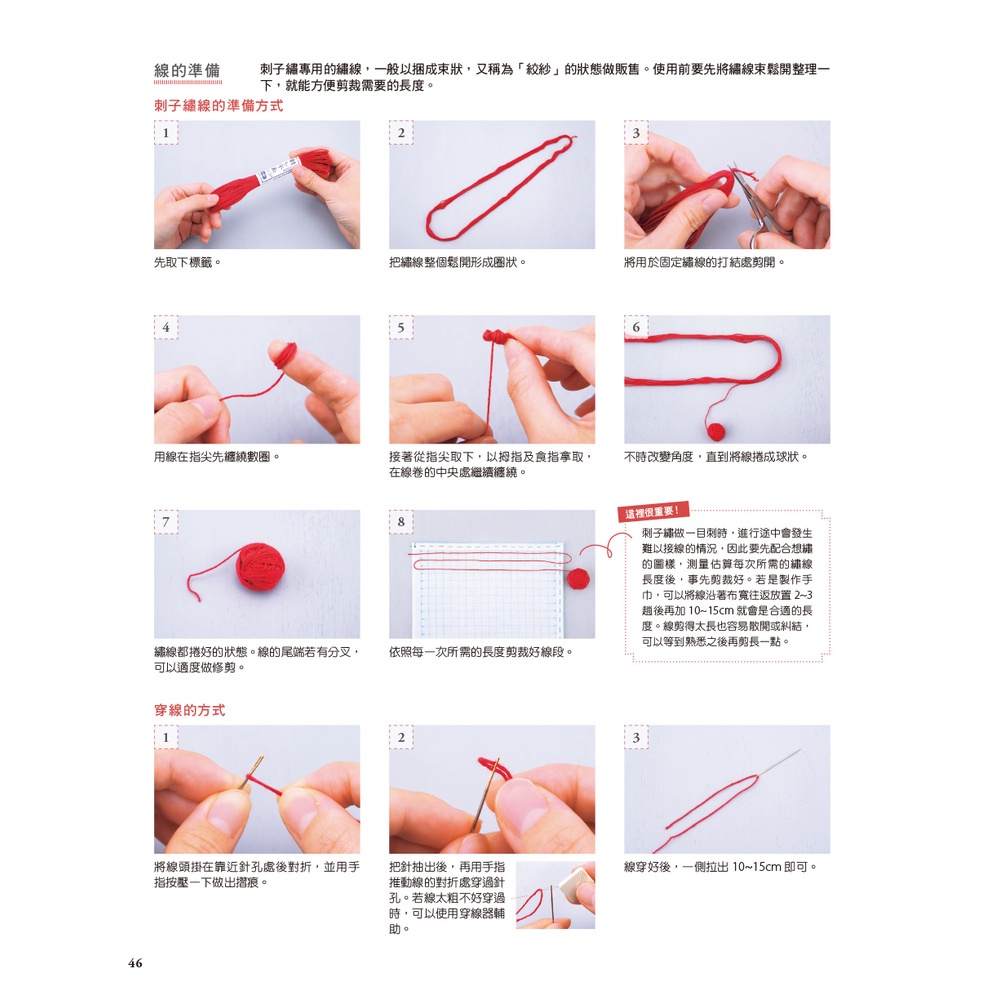 線的準備　刺子繡專用的繡線，一般以捆成束狀，又稱為「絞紗」的狀態做販售。使用前要先將繡線束鬆開整理一下，就能方便剪裁需要的長度。

刺子繡線的準備方式

1
先取下標籤。

2
把繡線整個鬆開形成圈狀。

3
將用於固定繡線的打結處剪開。

4
用線在指尖先纏繞數圈。

5
接著從指尖取下，以拇指及食指拿取，在線卷的中央處繼續纏繞。

6
不時改變角度，直到將線捲成球狀。

7
繡線都捲好的狀態。線的尾端若有分叉，可以適度做修剪。

8
依照每一次所需的長度剪裁好線段。

這裡很重要！
刺子繡做一目刺時，進行途中會發生難以接線的情況，因此要先配合想繡的圖樣，測量估算每次所需的繡線長度後，事先剪裁好。若是製作手巾，可以將線沿著布寬往返放置 2~3 趟後再加 10~15cm 就會是合適的長度。線剪得太長也容易散開或糾結，可以等到熟悉之後再剪長一點。

穿線的方式

1
將線頭掛在靠近針孔處後對折，並用手指按壓一下做出摺痕。

2
把針抽出後，再用手指推動線的對折處穿過針孔。若線太粗不好穿過時，可以使用穿線器輔助。

3
線穿好後，一側拉出 10~15cm 即可。

46