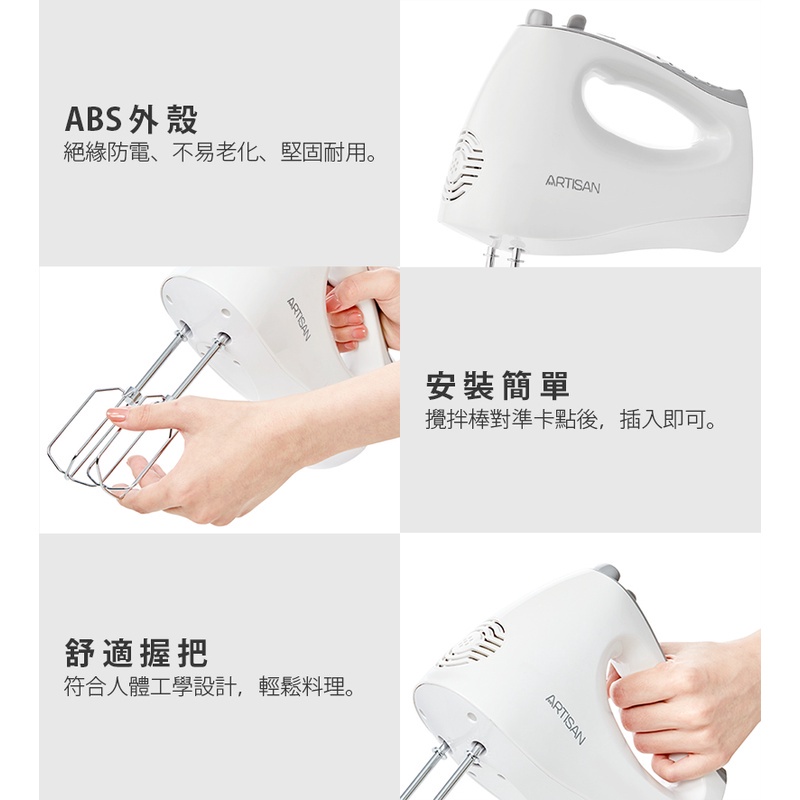 ABS 外殼
絕緣防電、不易老化、堅固耐用。

ARTISAN

ARTISAN

安裝簡單
攪拌棒對準卡點後，插入即可。

舒適握把
符合人體工學設計，輕鬆料理。

ARTISAN