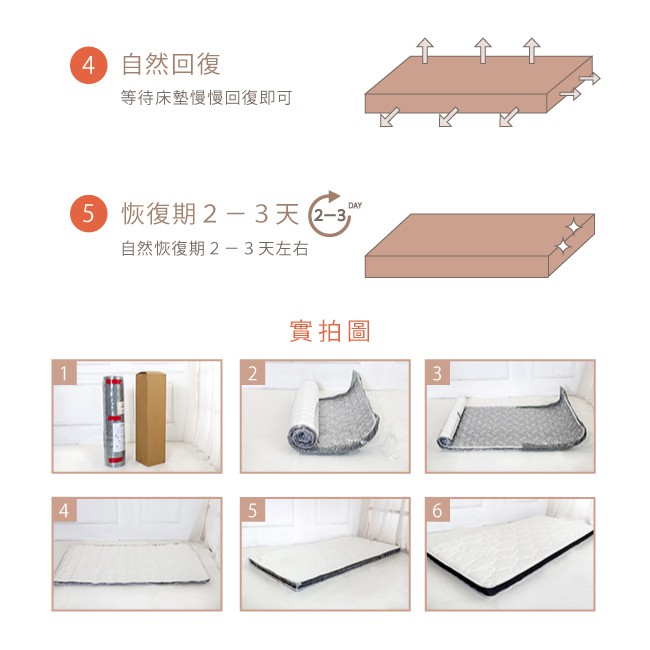 4 自然回復
等待床墊慢慢回復即可

5 恢復期 2 － 3 天 2–3 DAY
自然恢復期 2 － 3 天左右

實拍圖

1

2

3

4

5

6