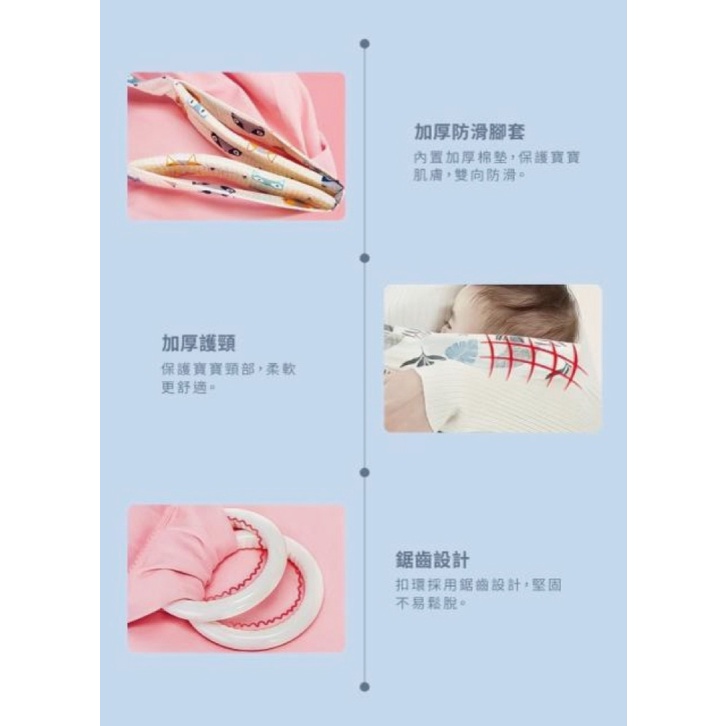 加厚防滑腳套

內置加厚棉墊,保護寶寶肌膚,雙向防滑。

加厚護頸

保護寶寶頸部,柔軟更舒適。

鋸齒設計

扣環採用鋸齒設計,堅固不易鬆脫。