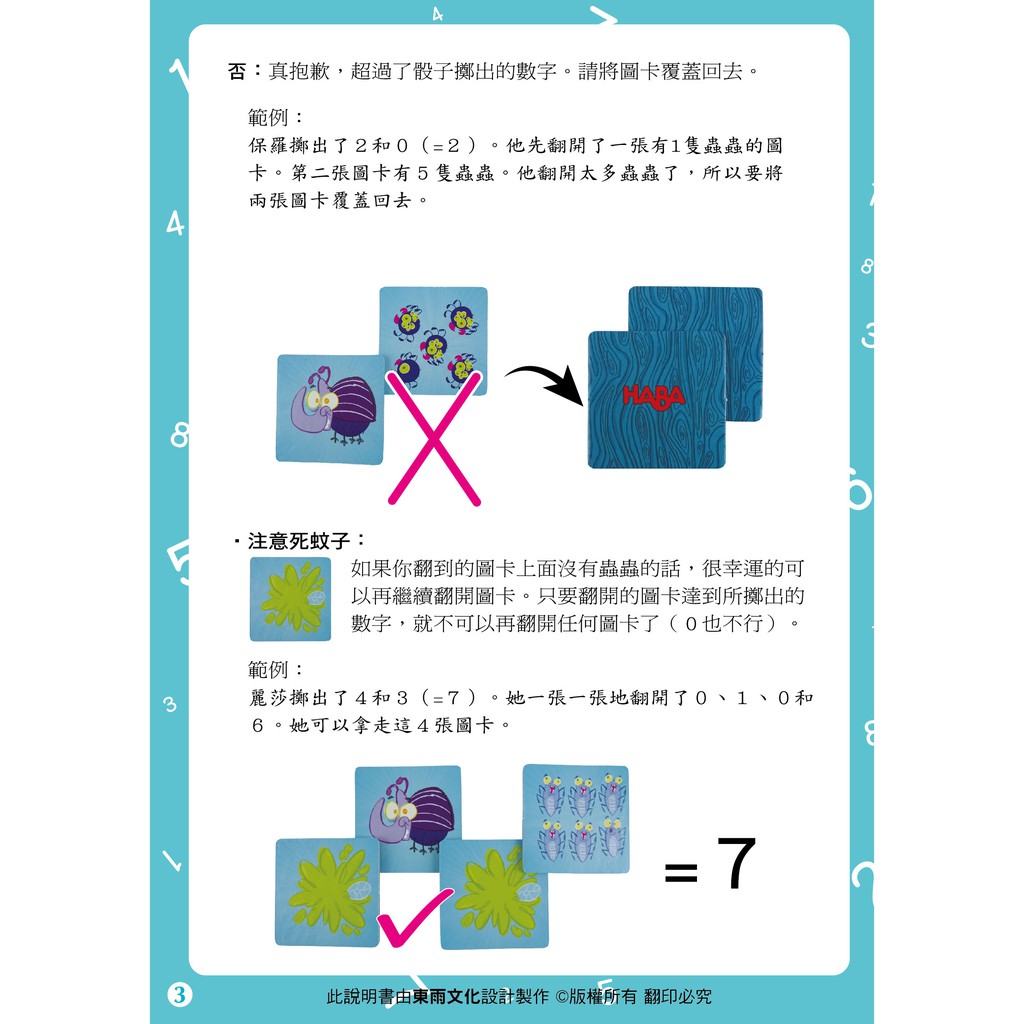 否：真抱歉，超過了骰子擲出的數字。請將圖卡覆蓋回去。

範例：
保羅擲出了２和０（＝２）。他先翻開了一張有1隻蟲蟲的圖卡。第二張圖卡有５隻蟲蟲。他翻開太多蟲蟲了，所以要將兩張圖卡覆蓋回去。

HABA

・注意死蚊子：
如果你翻到的圖卡上面沒有蟲蟲的話，很幸運的可以再繼續翻開圖卡。只要翻開的圖卡達到所擲出的數字，就不可以再翻開任何圖卡了（０也不行）。

範例：
麗莎擲出了４和３（＝７）。她一張一張地翻開了０、１、０和６。她可以拿走這４張圖卡。

= 7

3 此說明書由東雨文化設計製作 ©版權所有 翻印必究