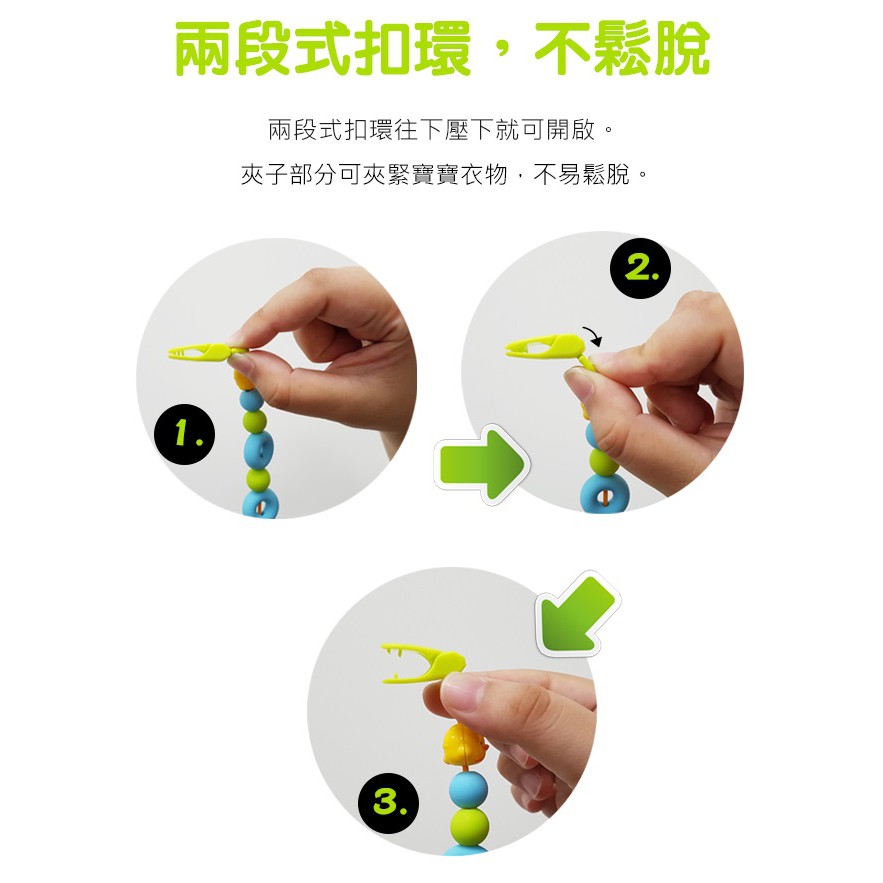 兩段式扣環，不鬆脫

兩段式扣環往下壓下就可開啟。
夾子部分可夾緊寶寶衣物，不易鬆脫。

1.

2.

3.