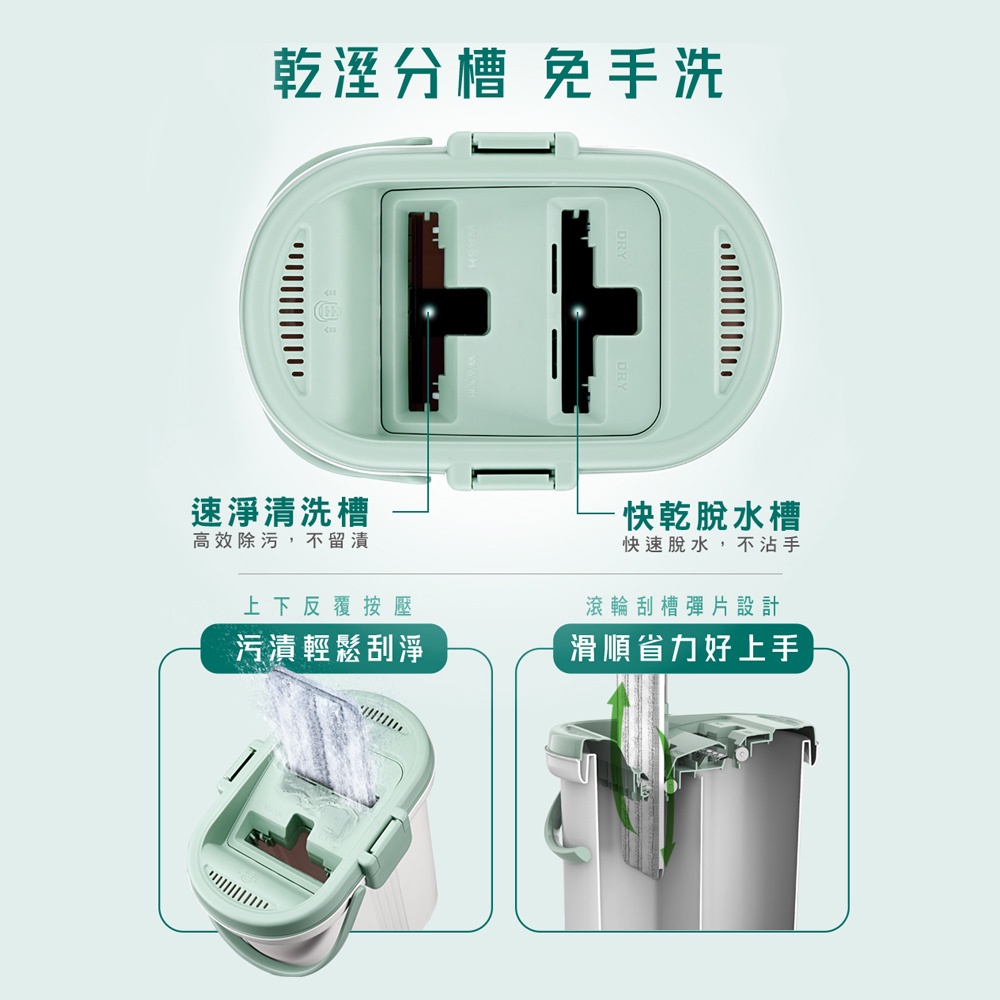 乾溼分槽 免手洗

WASH

WASH

DRY

DRY

速淨清洗槽
高效除污，不留漬

快乾脫水槽
快速脫水，不沾手

上下反覆按壓
污漬輕鬆刮淨

滾輪刮槽彈片設計
滑順省力好上手