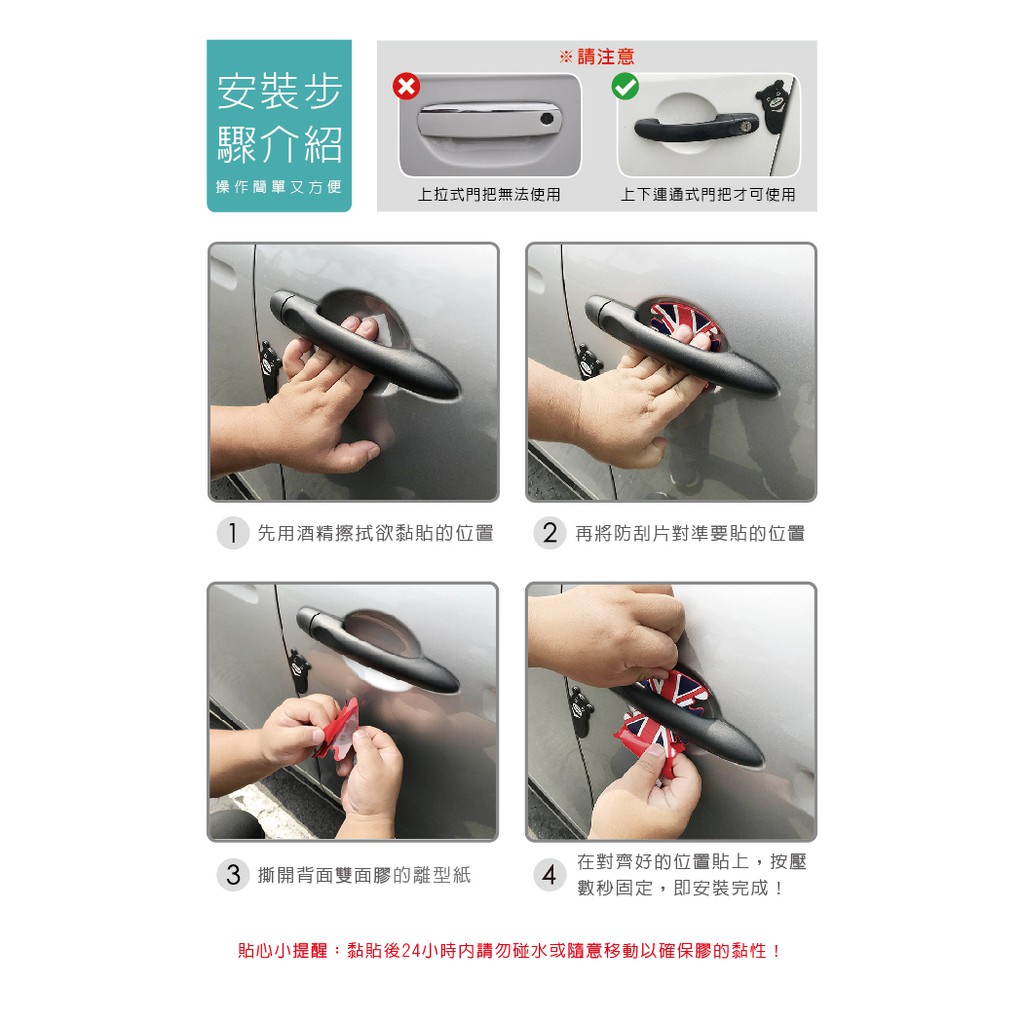 安裝步驟介紹
操作簡單又方便

※請注意

上拉式門把無法使用

上下連通式門把才可使用

1 先用酒精擦拭欲黏貼的位置

2 再將防刮片對準要貼的位置

3 撕開背面雙面膠的離型紙

4 在對齊好的位置貼上，按壓數秒固定，即安裝完成！

貼心小提醒：黏貼後24小時內請勿碰水或隨意移動以確保膠的黏性！