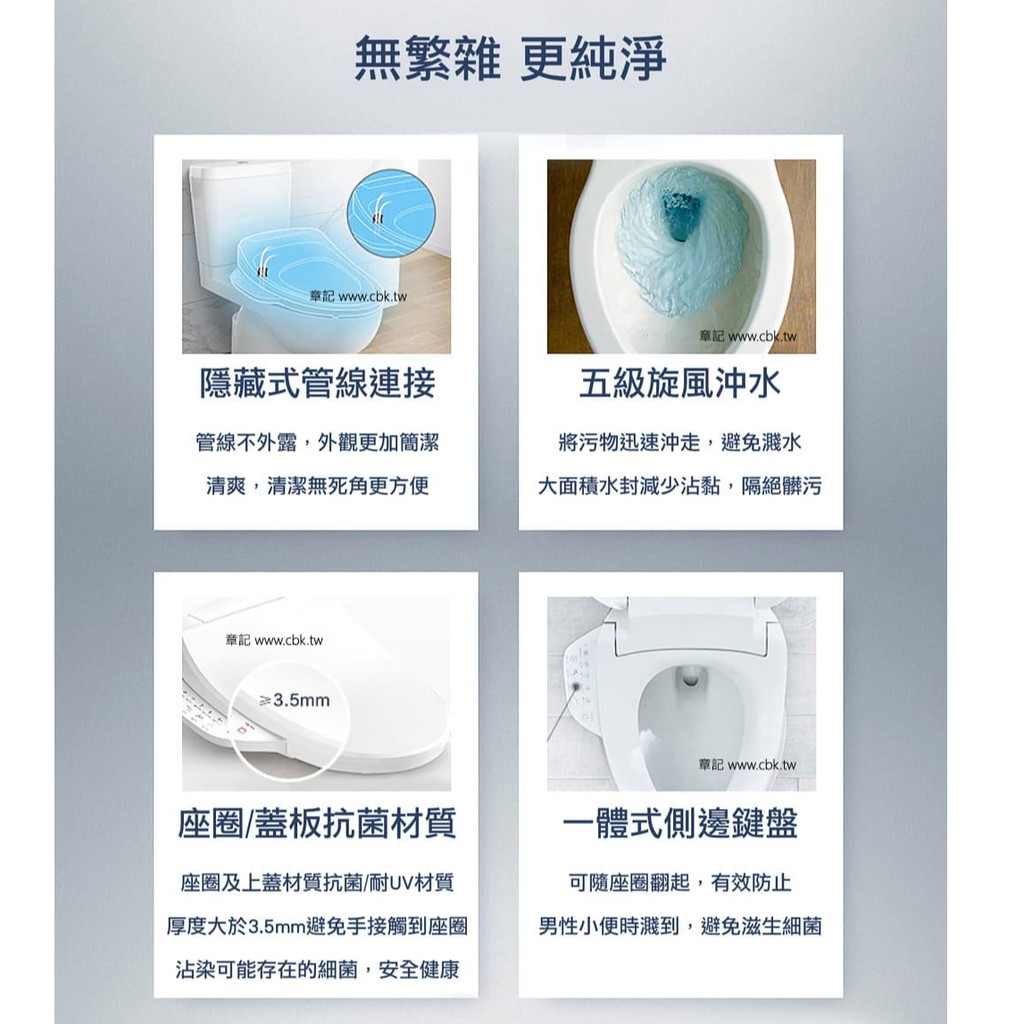 無繁雜 更純淨

章記 www.cbk.tw

隱藏式管線連接

管線不外露，外觀更加簡潔

清爽，清潔無死角更方便

章記 www.cbk.tw

五級旋風沖水

將污物迅速沖走，避免濺水

大面積水封減少沾黏，隔絕髒污

章記 www.cbk.tw

≥3.5mm

座圈/蓋板抗菌材質

座圈及上蓋材質抗菌/耐UV材質

厚度大於3.5mm避免手接觸到座圈

沾染可能存在的細菌，安全健康

章記 www.cbk.tw

一體式側邊鍵盤

可隨座圈翻起，有效防止

男性小便時濺到，避免滋生細菌