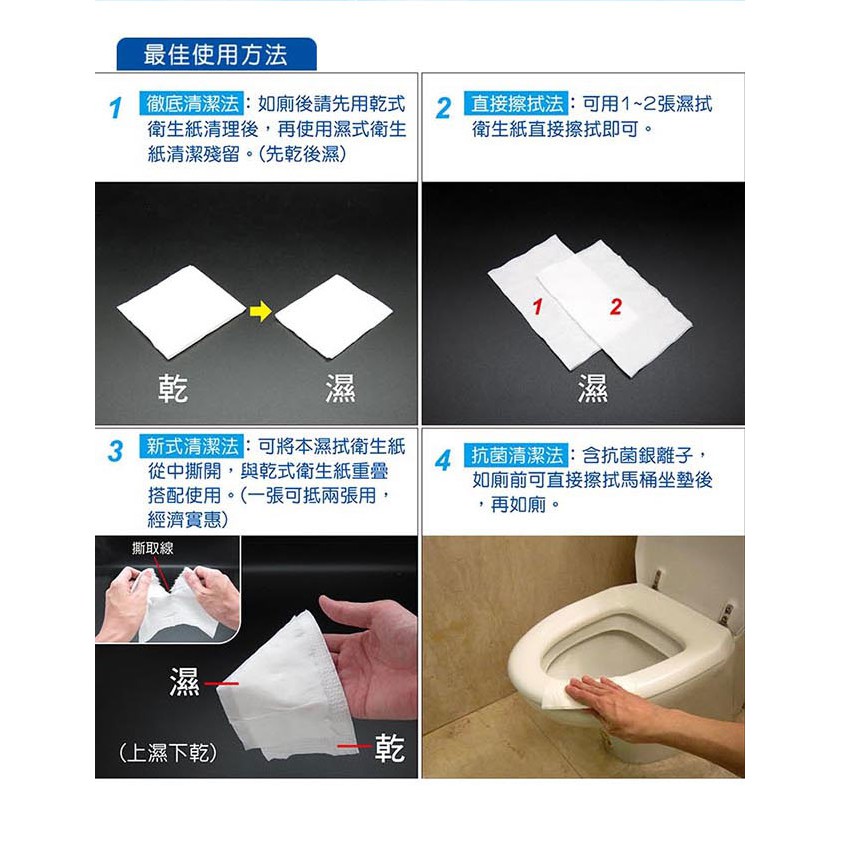 最佳使用方法

1 徹底清潔法：如廁後請先用乾式衛生紙清理後，再使用濕式衛生紙清潔殘留。(先乾後濕)

乾 濕

2 直接擦拭法：可用1~2張濕拭衛生紙直接擦拭即可。

1 2

濕

3 新式清潔法：可將本濕拭衛生紙從中撕開，與乾式衛生紙重疊搭配使用。(一張可抵兩張用，經濟實惠)

撕取線

濕

(上濕下乾)

乾

4 抗菌清潔法：含抗菌銀離子，如廁前可直接擦拭馬桶坐墊後，再如廁。