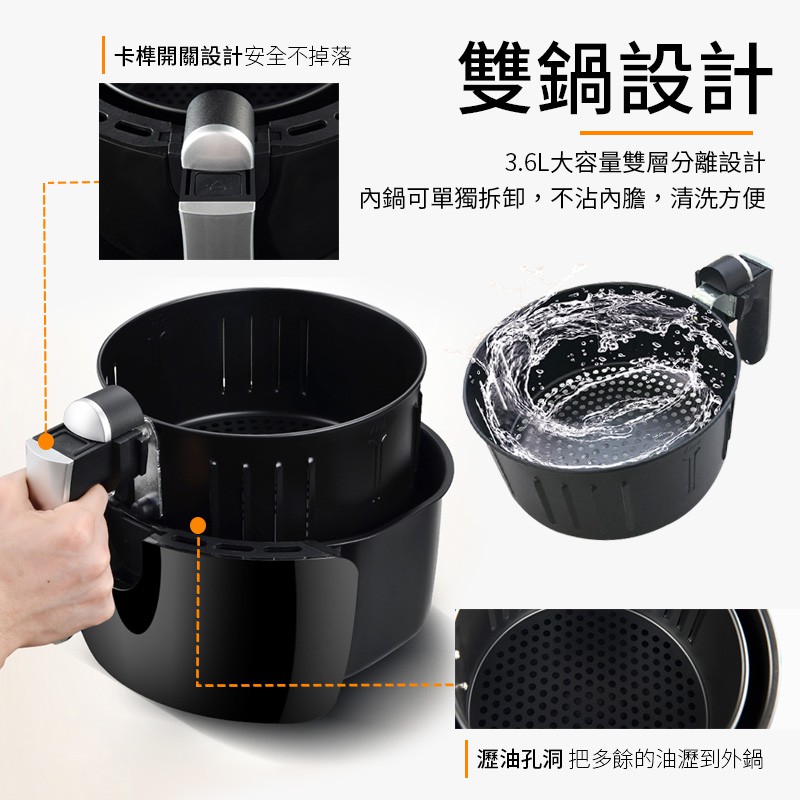 卡榫開關設計安全不掉落

雙鍋設計

3.6L大容量雙層分離設計
內鍋可單獨拆卸，不沾內膽，清洗方便

瀝油孔洞 把多餘的油瀝到外鍋