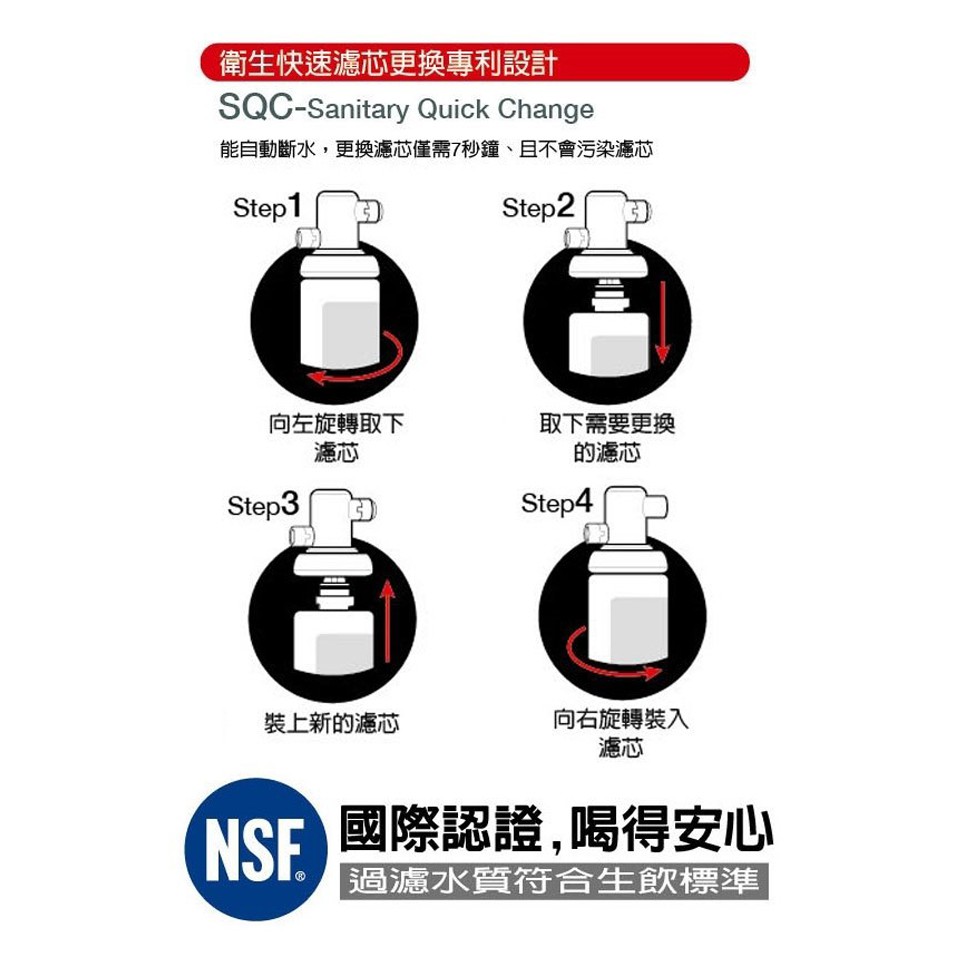 衛生快速濾芯更換專利設計

SQC-Sanitary Quick Change

能自動斷水，更換濾芯僅需7秒鐘、且不會污染濾芯

Step1

向左旋轉取下濾芯

Step2

取下需要更換的濾芯

Step3

裝上新的濾芯

Step4

向右旋轉裝入濾芯

NSF®

國際認證,喝得安心

過濾水質符合生飲標準