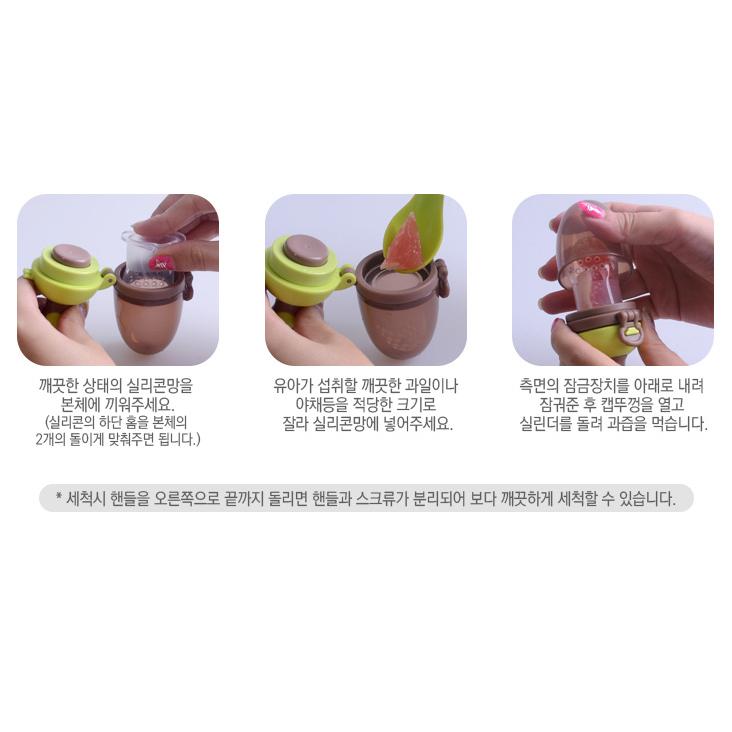 깨끗한 상태의 실리콘망을 본체에 끼워주세요.
(실리콘의 하단 홈을 본체의 2개의 돌이게 맞춰주면 됩니다.)

유아가 섭취할 깨끗한 과일이나 야채등을 적당한 크기로 잘라 실리콘망에 넣어주세요.

측면의 잠금장치를 아래로 내려 잠궈준 후 캡뚜껑을 열고 실린더를 돌려 과즙을 먹습니다.

* 세척시 핸들을 오른쪽으로 끝까지 돌리면 핸들과 스크류가 분리되어 보다 깨끗하게 세척할 수 있습니다.