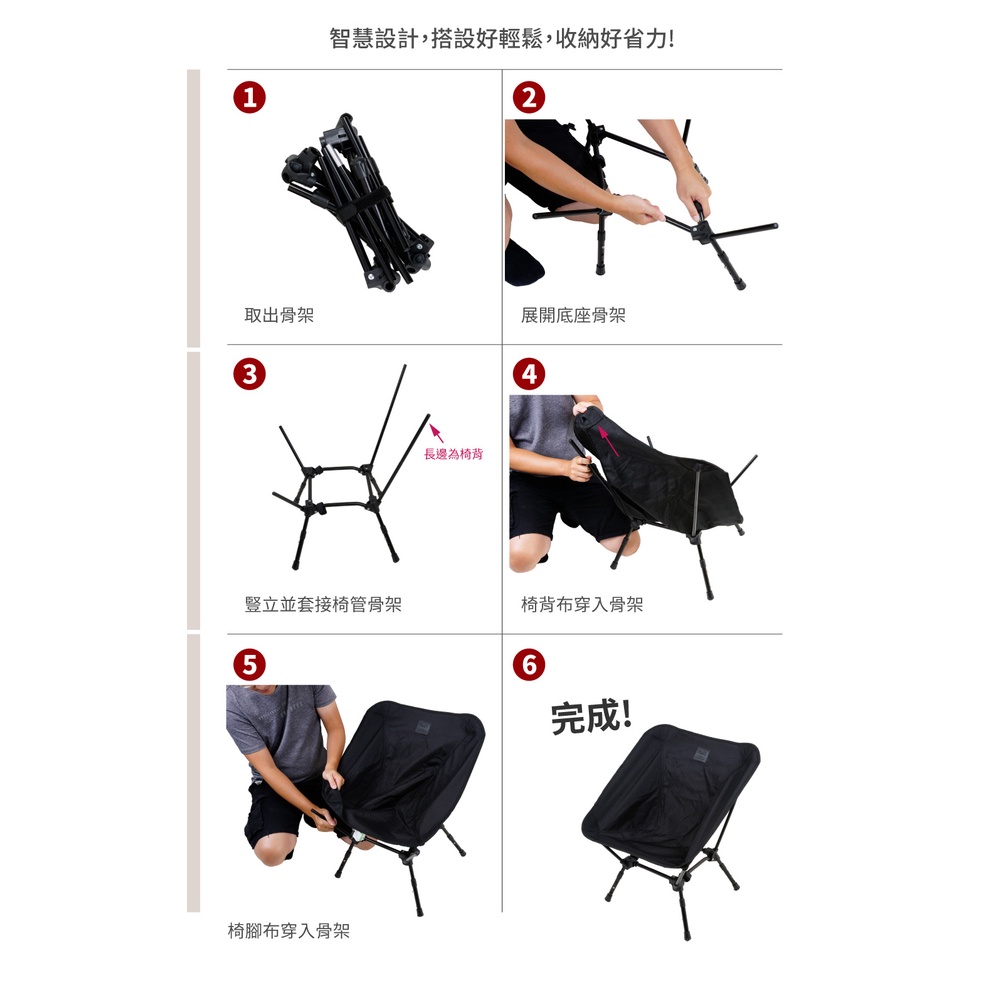 智慧設計，搭設好輕鬆，收納好省力!

1

取出骨架

2

展開底座骨架

3

長邊為椅背

豎立並套接椅管骨架

4

椅背布穿入骨架

5

椅腳布穿入骨架

6

完成!