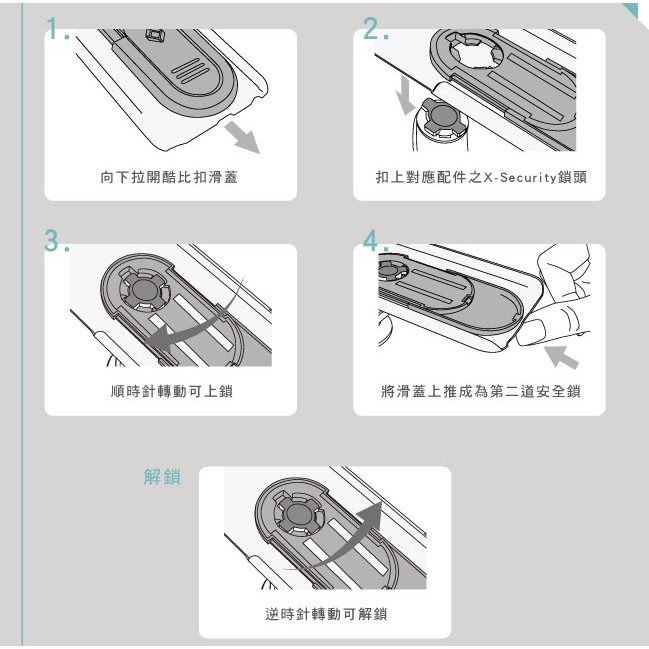 1.

向下拉開酷比扣滑蓋

2.

扣上對應配件之X-Security鎖頭

3.

順時針轉動可上鎖

4.

將滑蓋上推成為第二道安全鎖

解鎖

逆時針轉動可解鎖