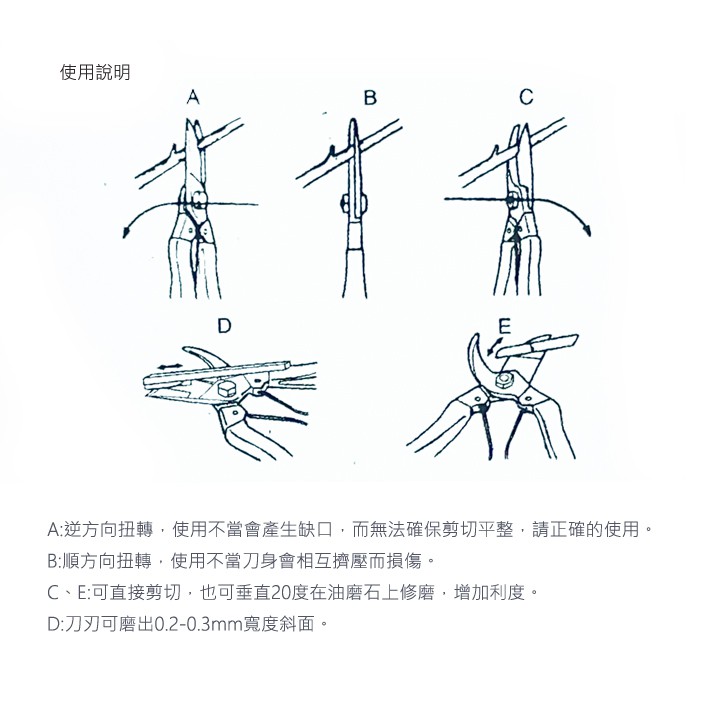 使用說明

A

B

C

D

E

A:逆方向扭轉，使用不當會產生缺口，而無法確保剪切平整，請正確的使用。

B:順方向扭轉，使用不當刀身會相互擠壓而損傷。

C、E:可直接剪切，也可垂直20度在油磨石上修磨，增加利度。

D:刀刃可磨出0.2-0.3mm寬度斜面。