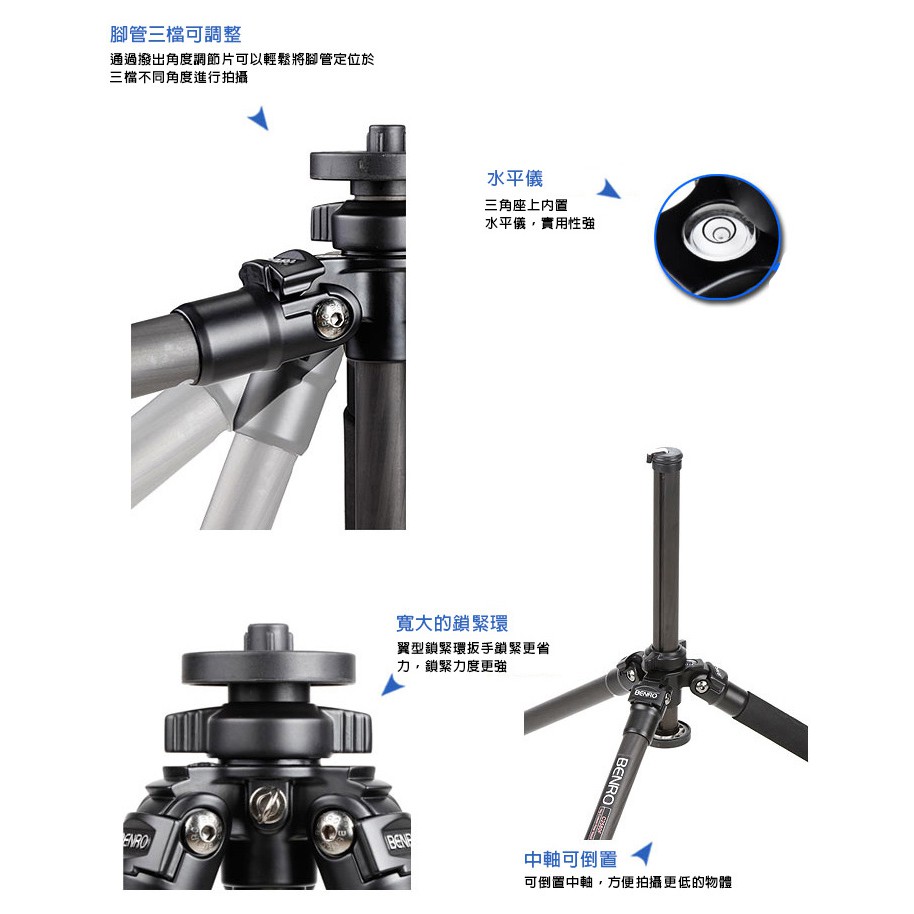 腳管三檔可調整
通過撥出角度調節片可以輕鬆將腳管定位於三檔不同角度進行拍攝

水平儀
三角座上內置水平儀，實用性強

寬大的鎖緊環
翼型鎖緊環扳手鎖緊更省力，鎖緊力度更強

BENRO
BENRO
BENRO
BENRO

中軸可倒置
可倒置中軸，方便拍攝更低的物體