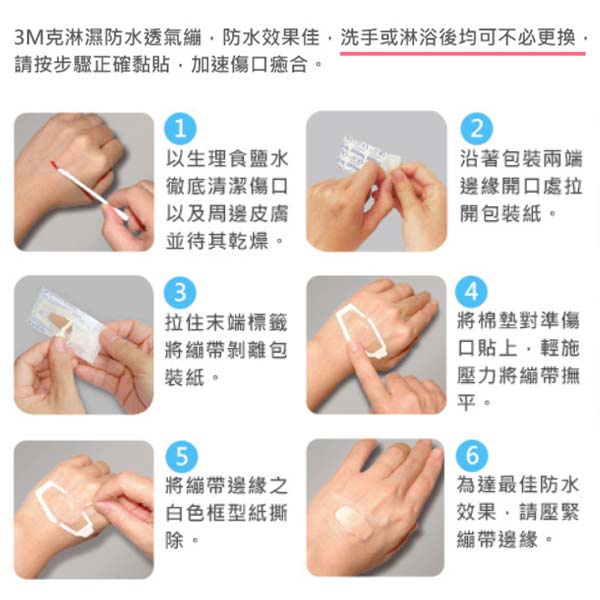 3M克淋濕防水透氣繃，防水效果佳，洗手或淋浴後均可不必更換，請按步驟正確黏貼，加速傷口癒合。

1
以生理食鹽水徹底清潔傷口以及周邊皮膚並待其乾燥。

2
沿著包裝兩端邊緣開口處拉開包裝紙。

3
拉住末端標籤將繃帶剝離包裝紙。

4
將棉墊對準傷口貼上，輕施壓力將繃帶撫平。

5
將繃帶邊緣之白色框型紙撕除。

6
為達最佳防水效果，請壓緊繃帶邊緣。