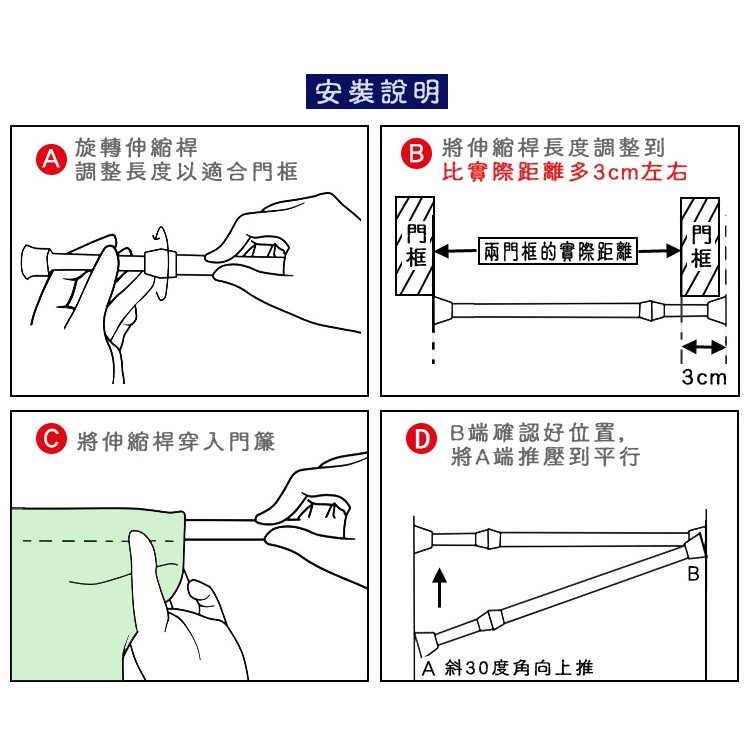 安裝說明

A 旋轉伸縮桿
調整長度以適合門框

B 將伸縮桿長度調整到
比實際距離多3cm左右

門框

兩門框的實際距離

門框

3cm

C 將伸縮桿穿入門簾

D B端確認好位置，
將A端推壓到平行

B

A 斜30度角向上推