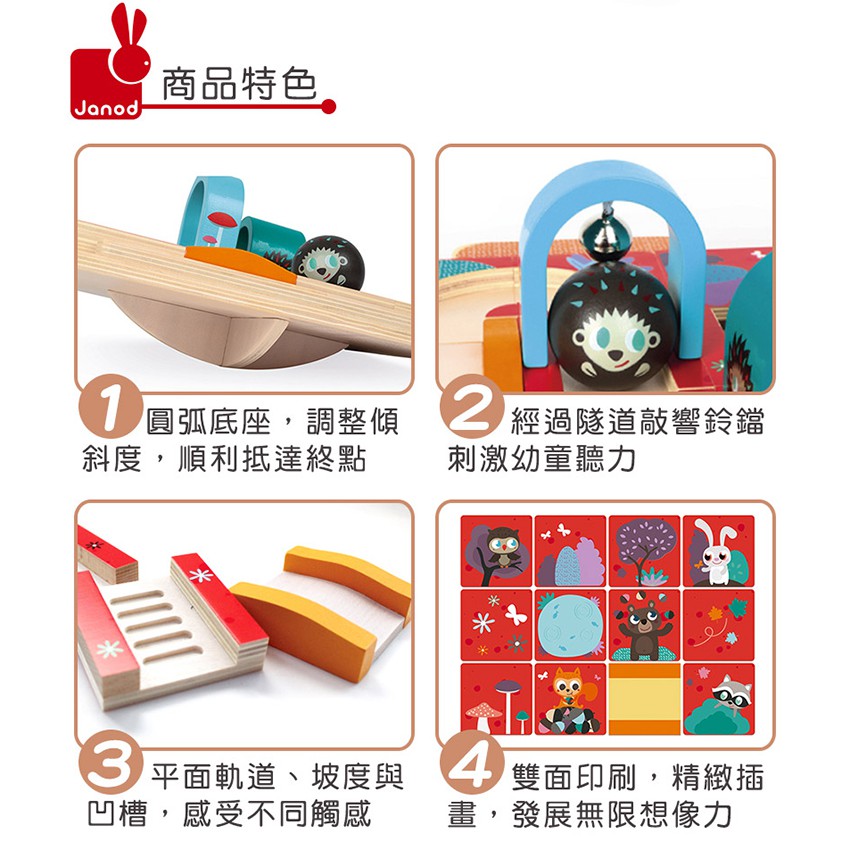 Janod

商品特色

1 圓弧底座，調整傾斜度，順利抵達終點

2 經過隧道敲響鈴鐺刺激幼童聽力

3 平面軌道、坡度與凹槽，感受不同觸感

4 雙面印刷，精緻插畫，發展無限想像力