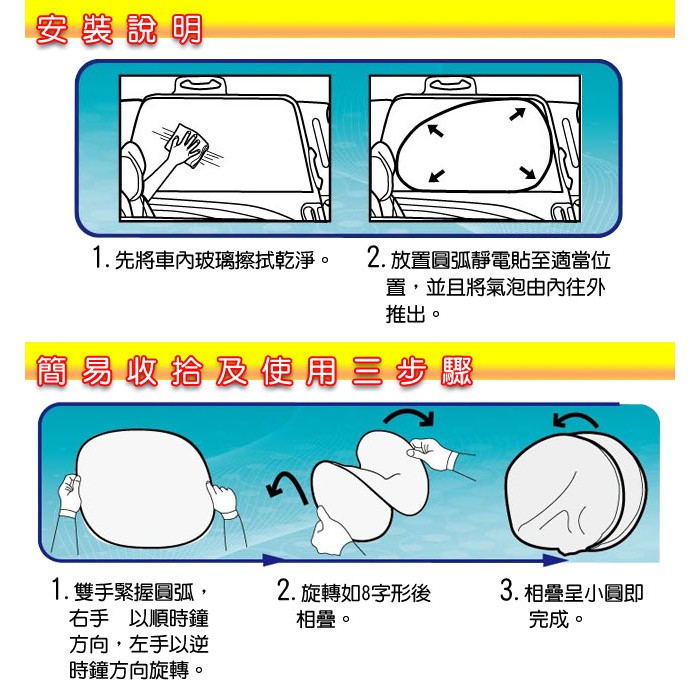 安裝說明

1. 先將車內玻璃擦拭乾淨。

2. 放置圓弧靜電貼至適當位置，並且將氣泡由內往外推出。

簡易收拾及使用三步驟

1. 雙手緊握圓弧，右手　以順時鐘方向，左手以逆時鐘方向旋轉。

2. 旋轉如8字形後相疊。

3. 相疊呈小圓即完成。