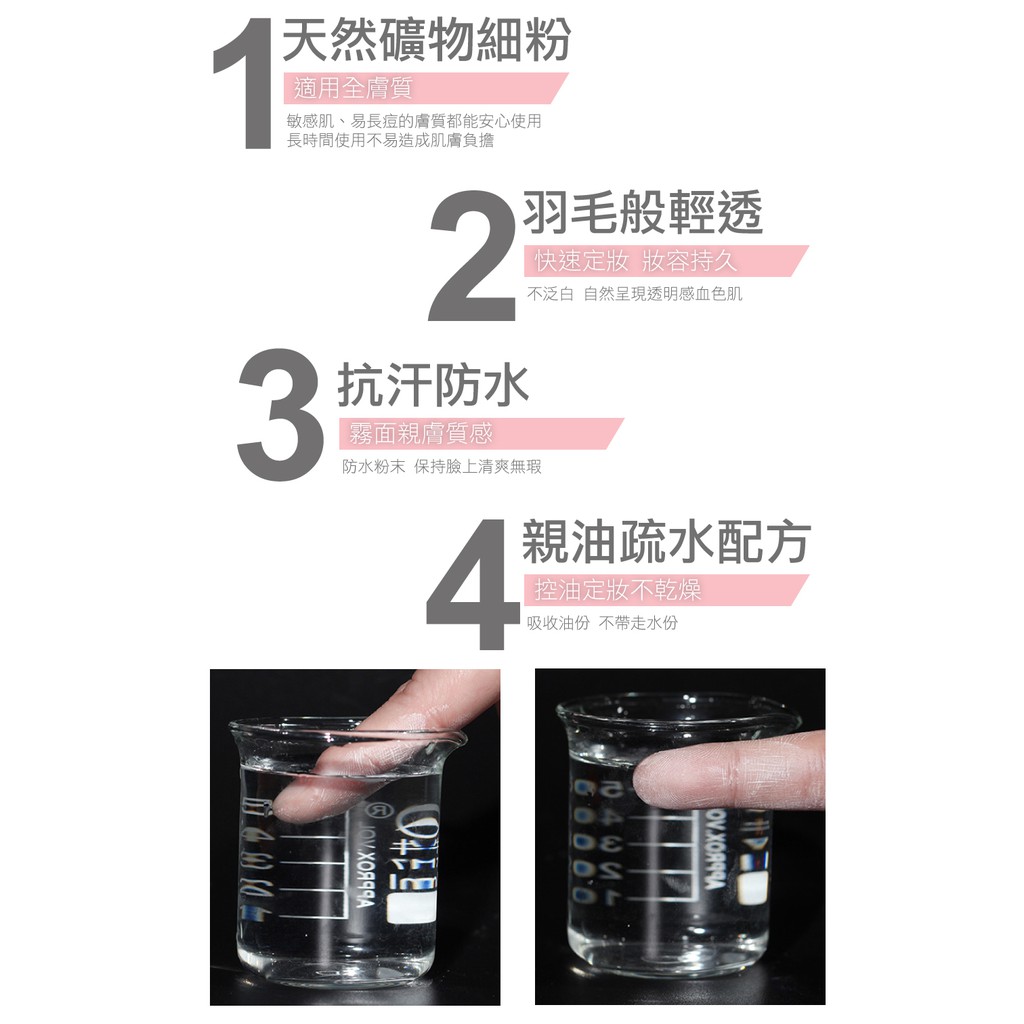 1 天然礦物細粉
適用全膚質
敏感肌、易長痘的膚質都能安心使用
長時間使用不易造成肌膚負擔

2 羽毛般輕透
快速定妝 妝容持久
不泛白 自然呈現透明感血色肌

3 抗汗防水
霧面親膚質感
防水粉末 保持臉上清爽無瑕

4 親油疏水配方
控油定妝不乾燥
吸收油份 不帶走水份

APPROX
APPROX