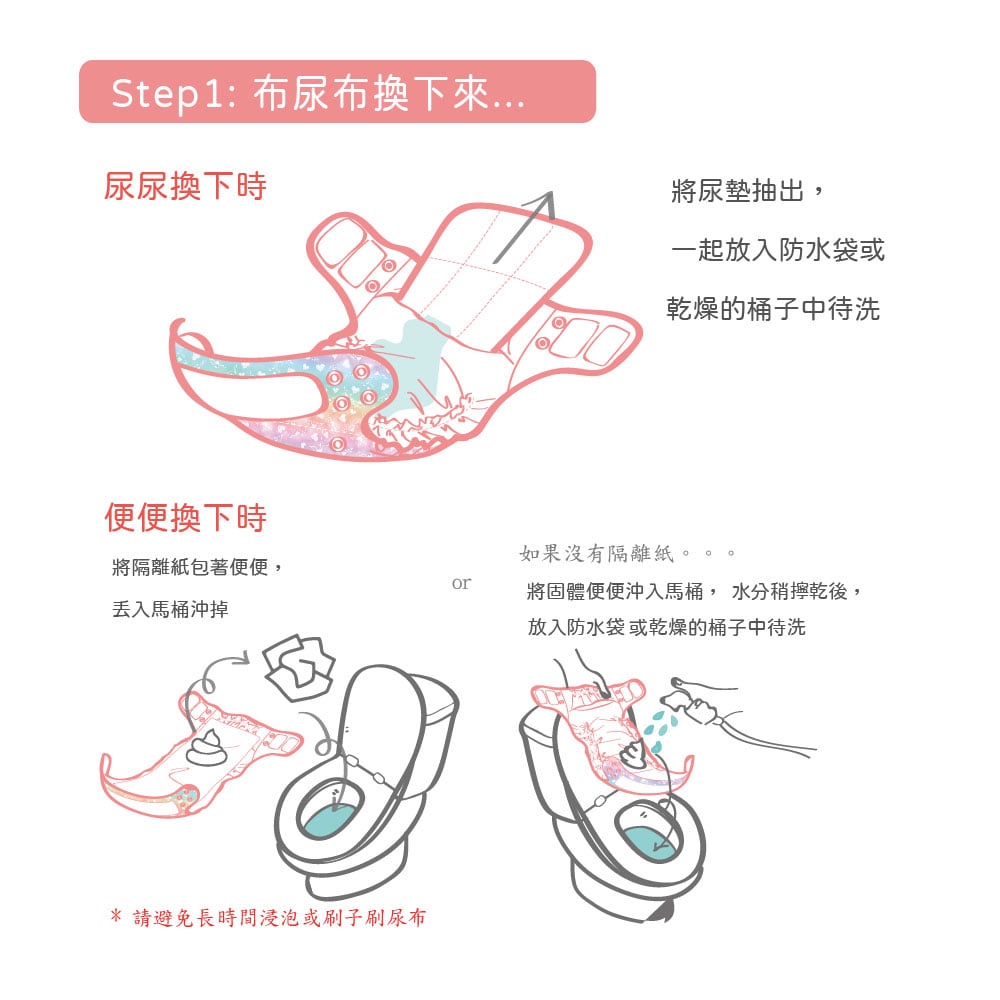 Step1: 布尿布換下來...

尿尿換下時

將尿墊抽出，

一起放入防水袋或

乾燥的桶子中待洗

便便換下時

將隔離紙包著便便，

丟入馬桶沖掉

or

如果沒有隔離紙。。。

將固體便便沖入馬桶， 水分稍擰乾後，

放入防水袋 或乾燥的桶子中待洗

* 請避免長時間浸泡或刷子刷尿布