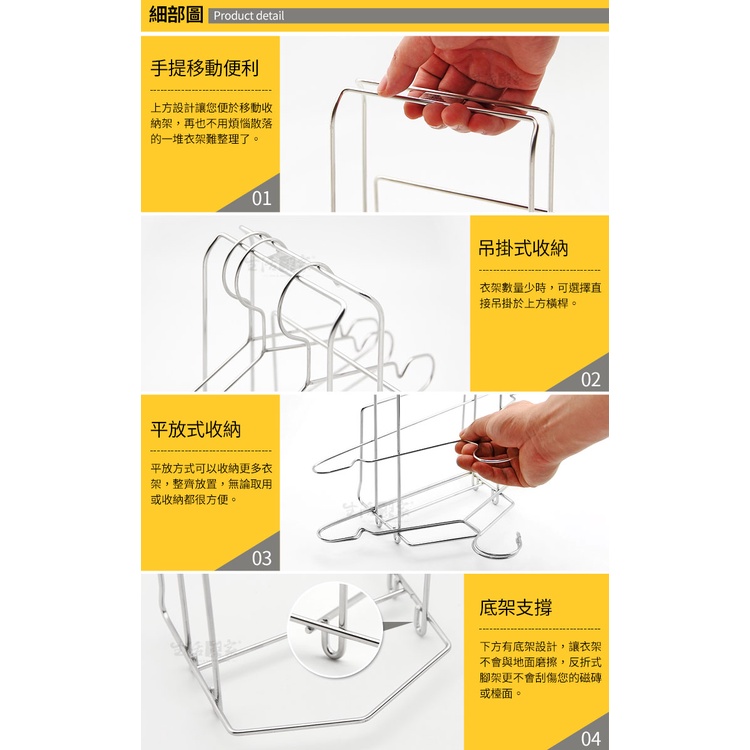 細部圖 Product detail

手提移動便利

上方設計讓您便於移動收納架，再也不用煩惱散落的一堆衣架難整理了。

01

吊掛式收納

衣架數量少時，可選擇直接吊掛於上方橫桿。

02

平放式收納

平放方式可以收納更多衣架，整齊放置，無論取用或收納都很方便。

03

底架支撐

下方有底架設計，讓衣架不會與地面磨擦，反折式腳架更不會刮傷您的磁磚或檯面。

04