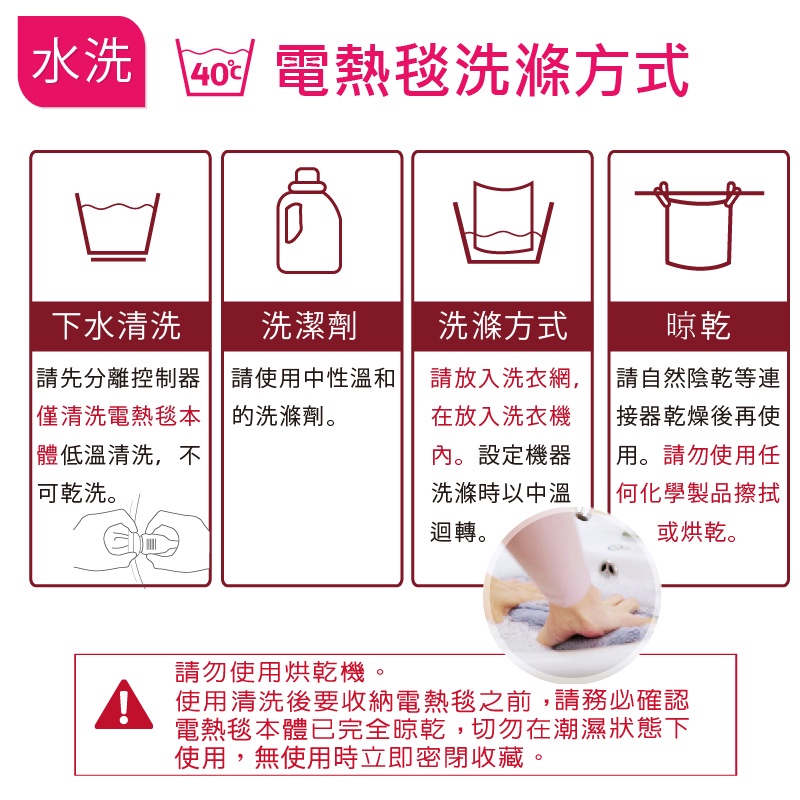 水洗 40℃ 電熱毯洗滌方式

下水清洗

請先分離控制器僅清洗電熱毯本體低溫清洗，不可乾洗。

洗潔劑

請使用中性溫和的洗滌劑。

洗滌方式

請放入洗衣網，在放入洗衣機內。設定機器洗滌時以中溫迴轉。

晾乾

請自然陰乾等連接器乾燥後再使用。請勿使用任何化學製品擦拭或烘乾。

請勿使用烘乾機。
使用清洗後要收納電熱毯之前，請務必確認電熱毯本體已完全晾乾，切勿在潮濕狀態下使用，無使用時立即密閉收藏。