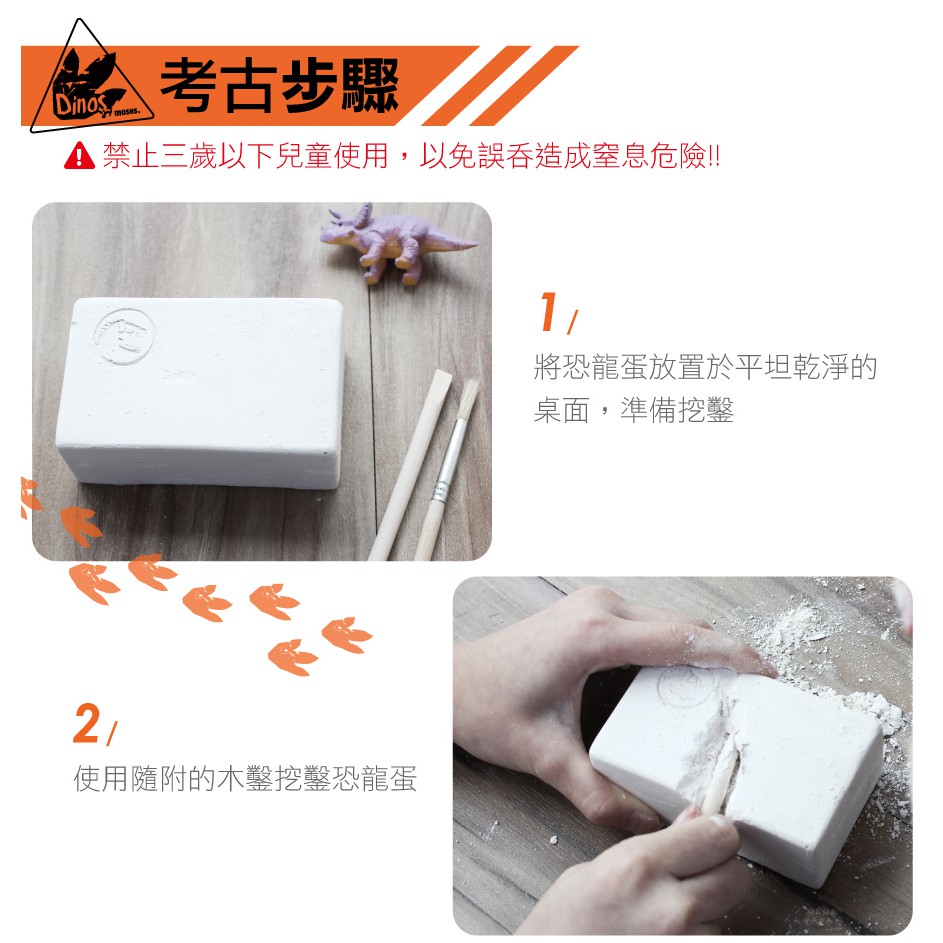 Dinos moses.

考古步驟

禁止三歲以下兒童使用，以免誤吞造成窒息危險!!

1/
將恐龍蛋放置於平坦乾淨的桌面，準備挖鑿

2/
使用隨附的木鑿挖鑿恐龍蛋