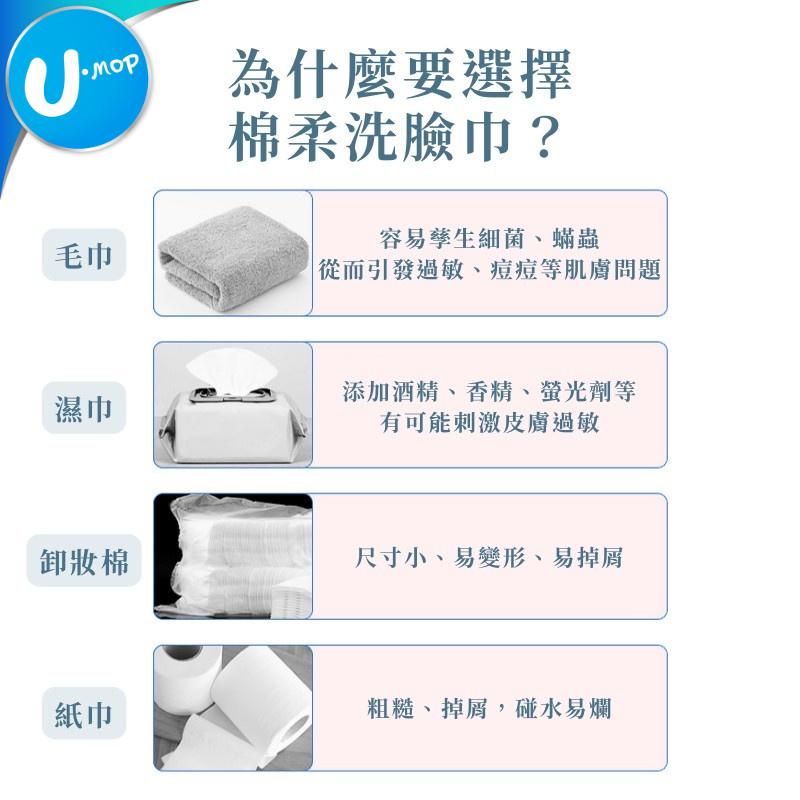 U·MOP

為什麼要選擇
棉柔洗臉巾？

毛巾
容易孳生細菌、蟎蟲
從而引發過敏、痘痘等肌膚問題

濕巾
添加酒精、香精、螢光劑等
有可能刺激皮膚過敏

卸妝棉
尺寸小、易變形、易掉屑

紙巾
粗糙、掉屑，碰水易爛