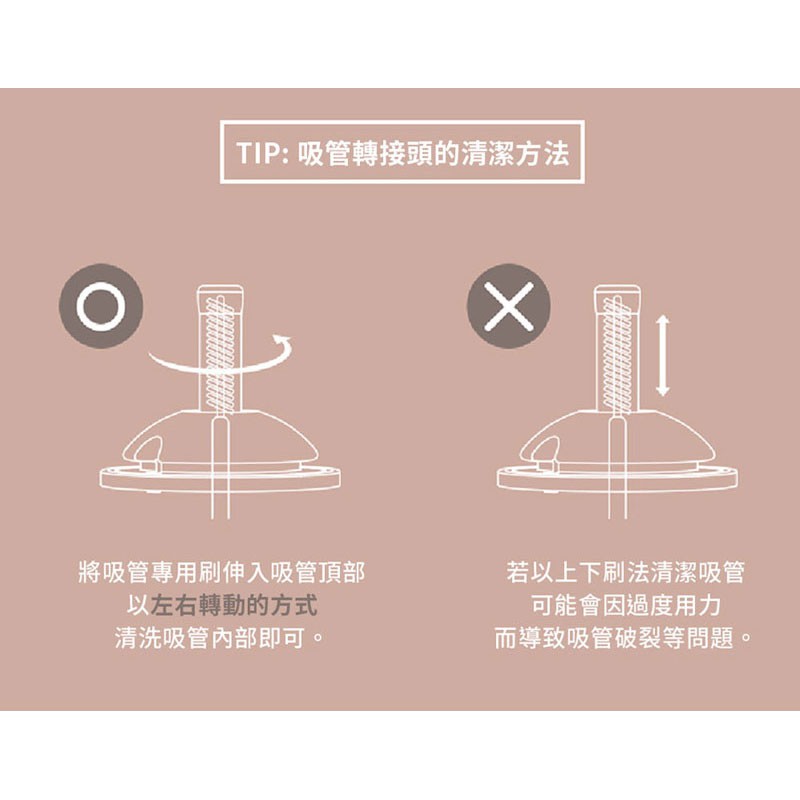 TIP: 吸管轉接頭的清潔方法

將吸管專用刷伸入吸管頂部
以左右轉動的方式
清洗吸管內部即可。

若以上下刷法清潔吸管
可能會因過度用力
而導致吸管破裂等問題。